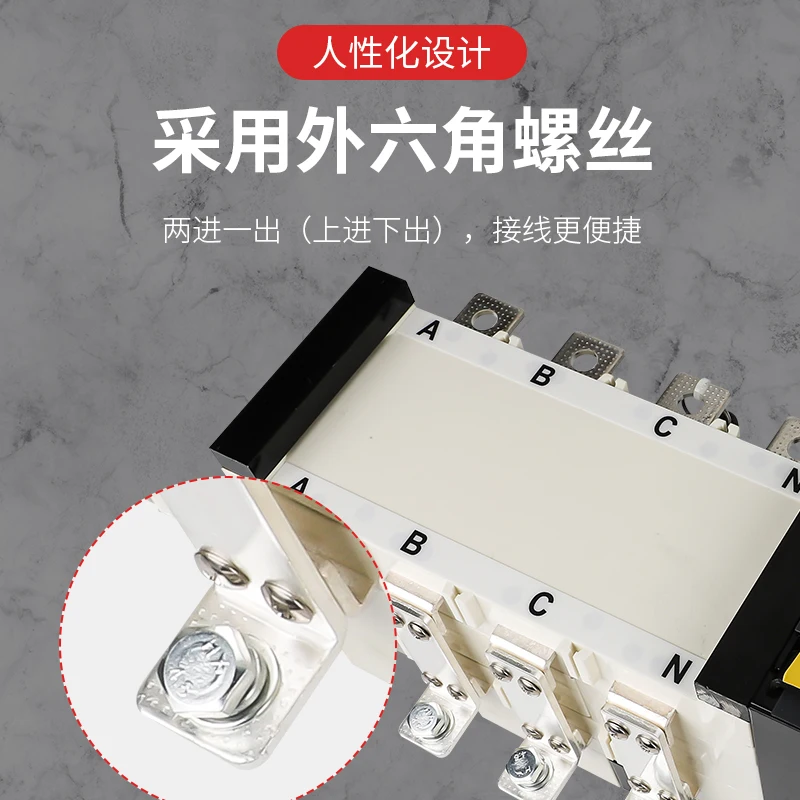 人性化设计

采用外六角螺丝

两进一出（上进下出），接线更便捷

A B C N

A B C N