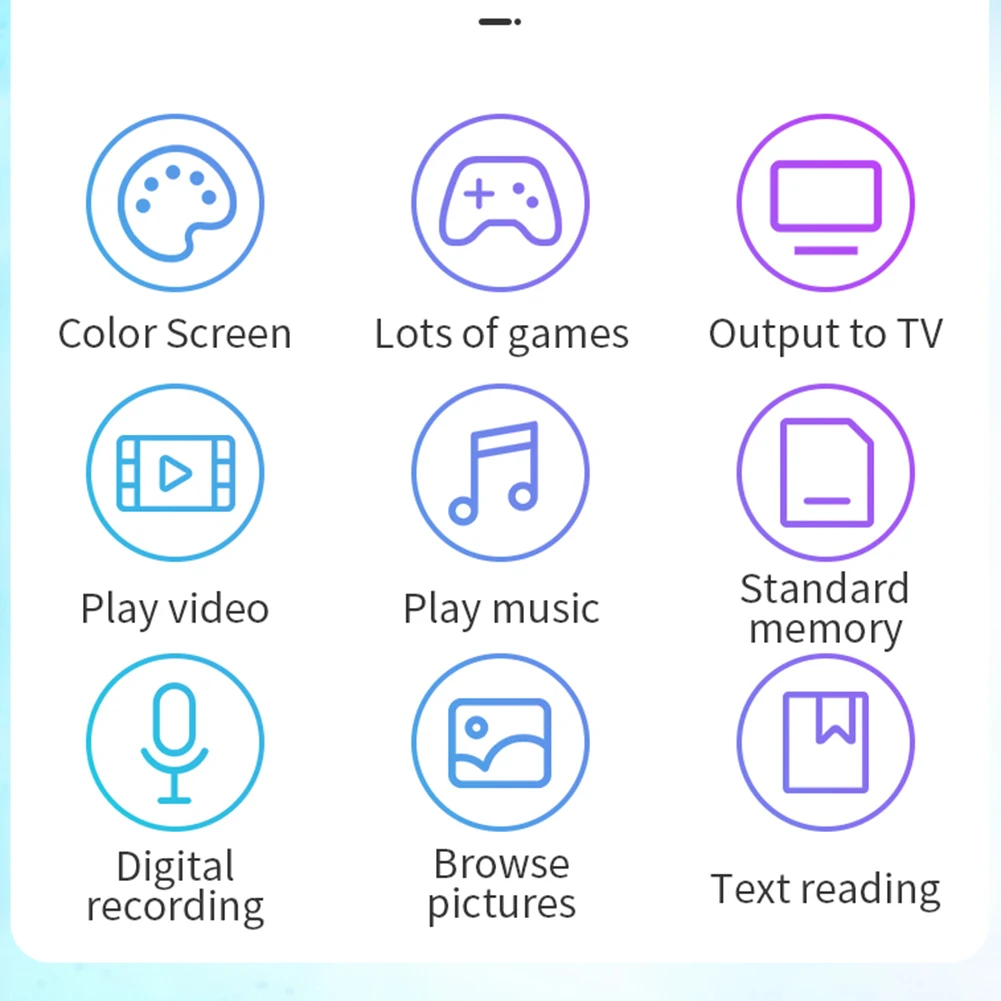 Color Screen

Lots of games

Output to TV

Play video

Play music

Standard memory

Digital recording

Browse pictures

Text reading