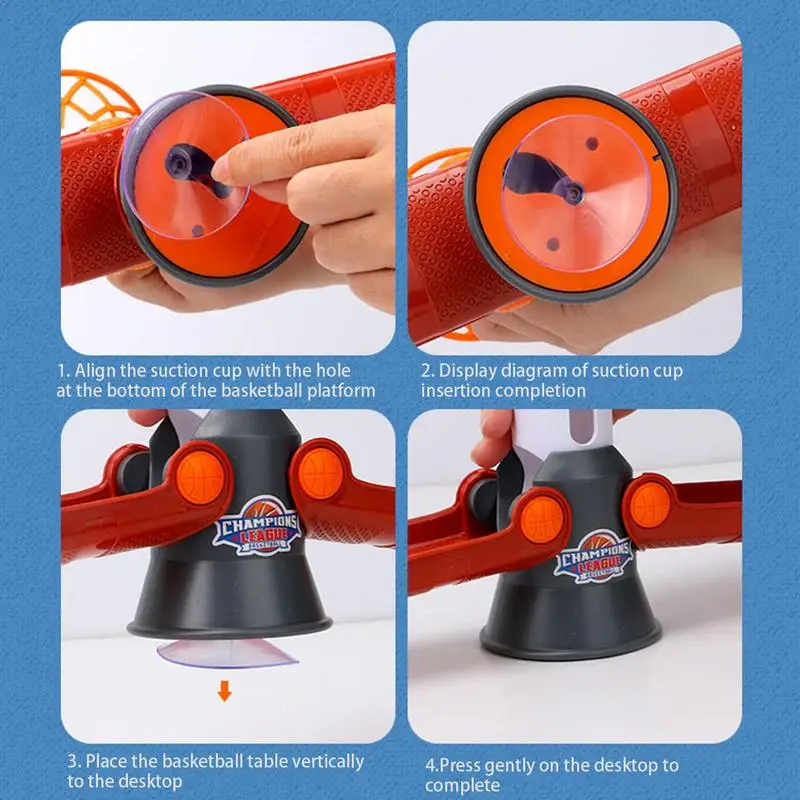 1. Align the suction cup with the hole at the bottom of the basketball platform

2. Display diagram of suction cup insertion completion

CHAMPIONS LEAGUE BASKETBALL

CHAMPIONS LEAGUE BASKETBALL

3. Place the basketball table vertically to the desktop

4.Press gently on the desktop to complete