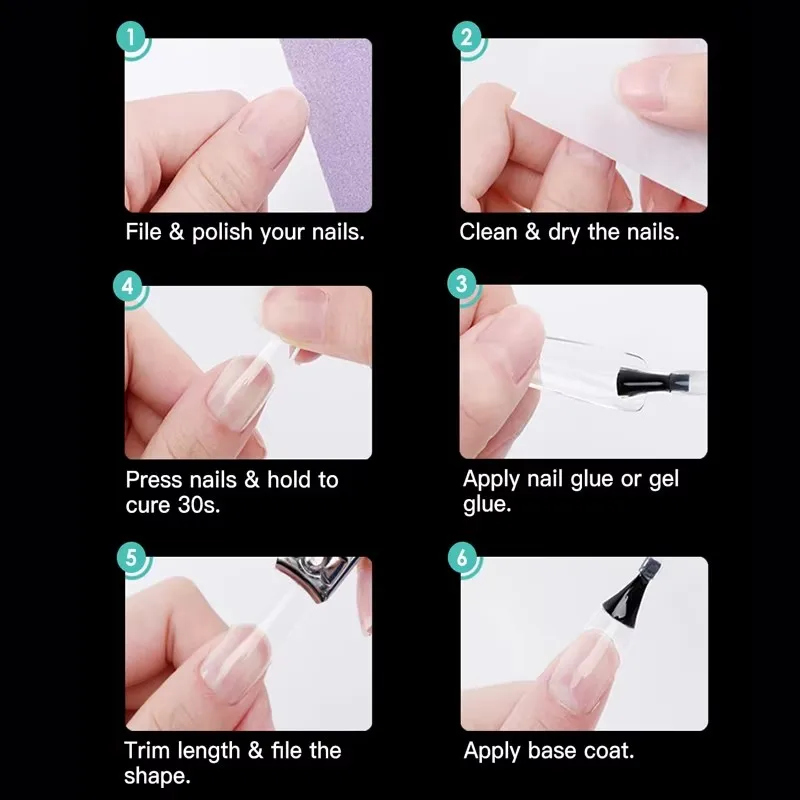 1
File & polish your nails.

2
Clean & dry the nails.

4
Press nails & hold to cure 30s.

3
Apply nail glue or gel glue.

5
Trim length & file the shape.

6
Apply base coat.