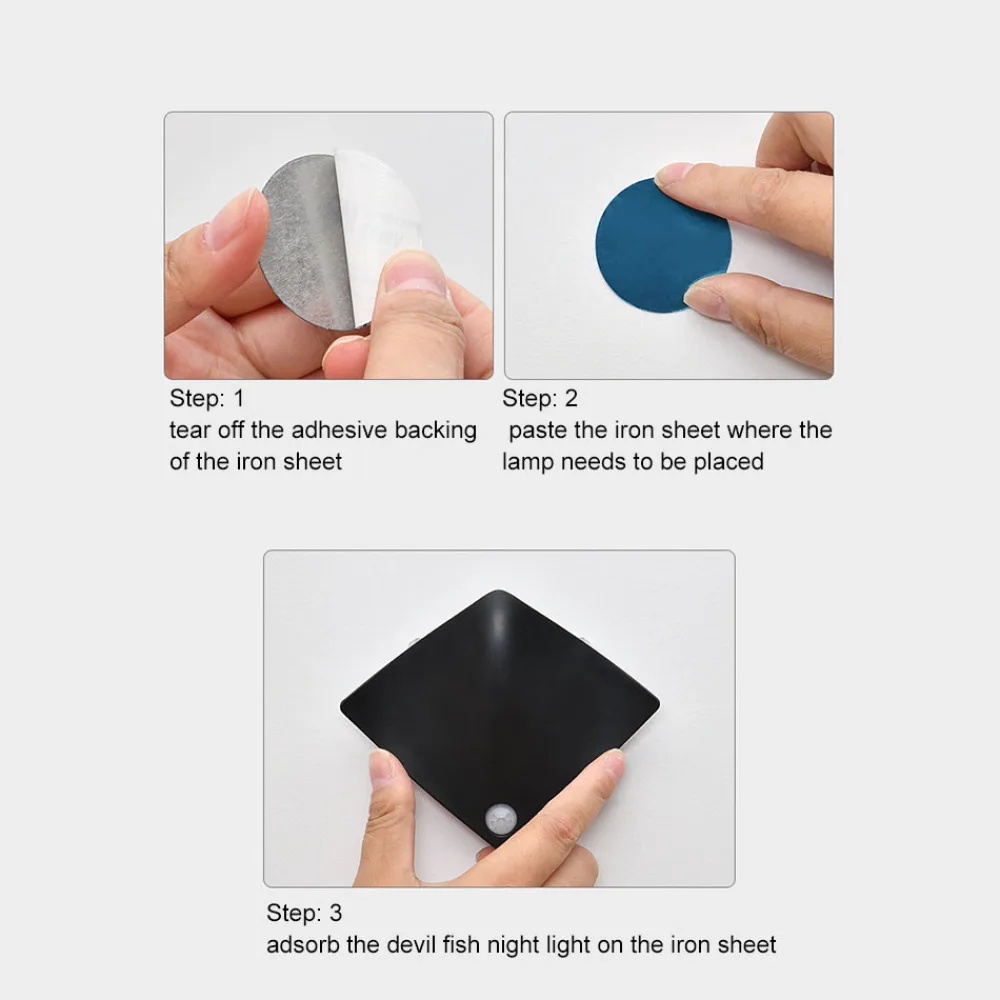 Step: 1
tear off the adhesive backing of the iron sheet

Step: 2
paste the iron sheet where the lamp needs to be placed

Step: 3
adsorb the devil fish night light on the iron sheet