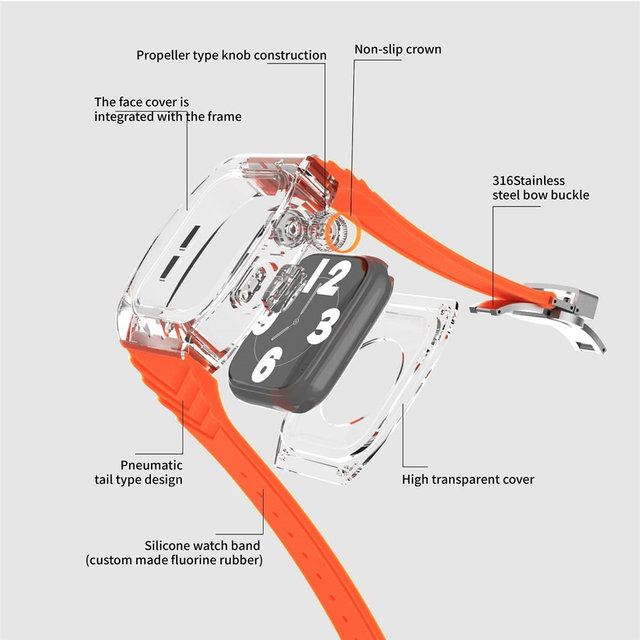 Propeller type knob construction

Non-slip crown

The face cover is integrated with the frame

316Stainless steel bow buckle

12

9

3

6

Pneumatic tail type design

High transparent cover

Silicone watch band (custom made fluorine rubber)