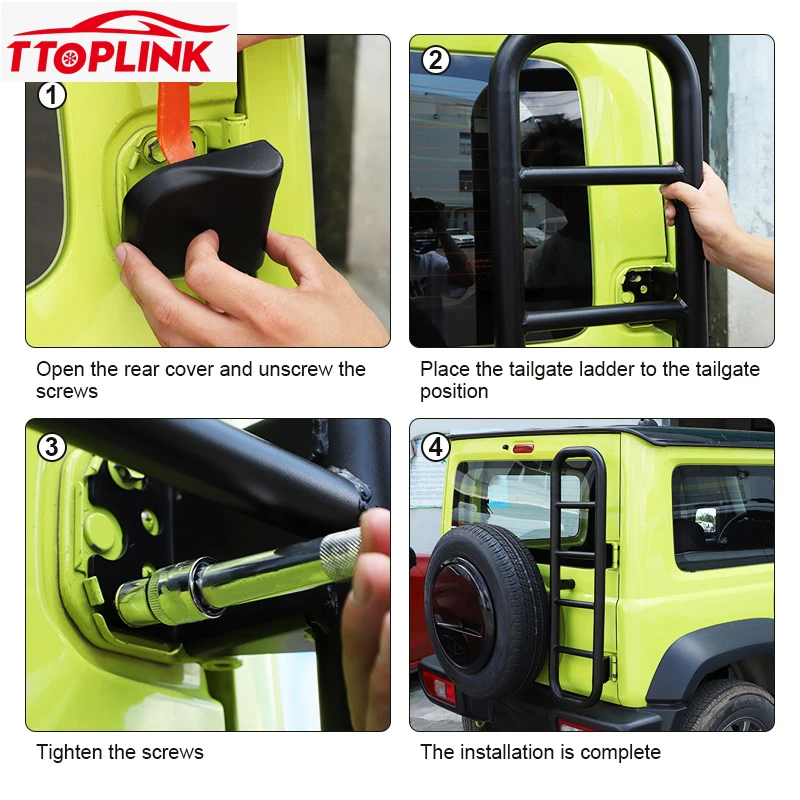 TTOPLINK

1

Open the rear cover and unscrew the screws

2

Place the tailgate ladder to the tailgate position

3

Tighten the screws

4

The installation is complete