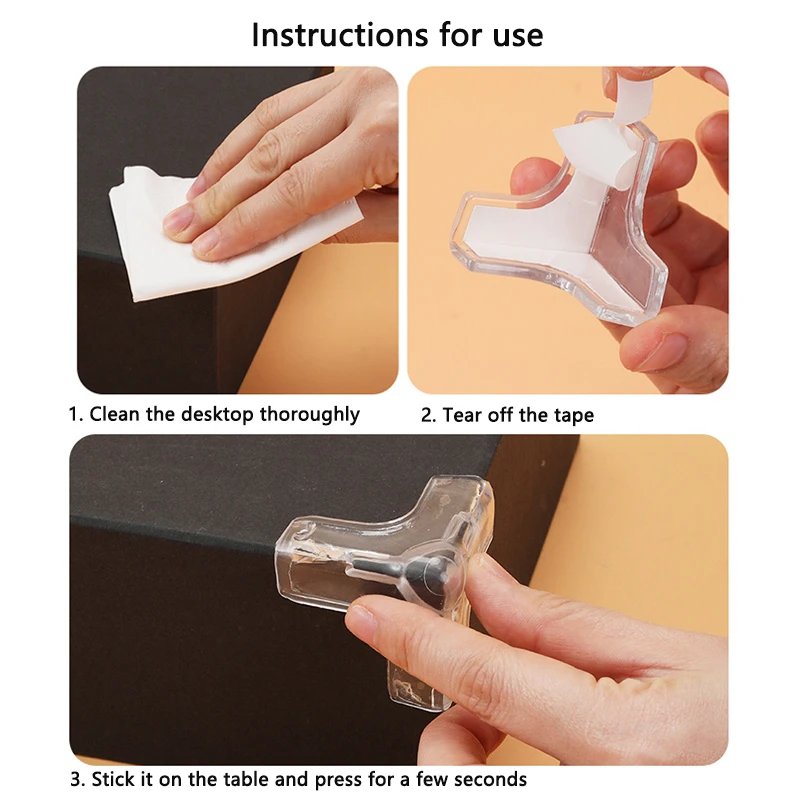 Instructions for use

1. Clean the desktop thoroughly

2. Tear off the tape

3. Stick it on the table and press for a few seconds