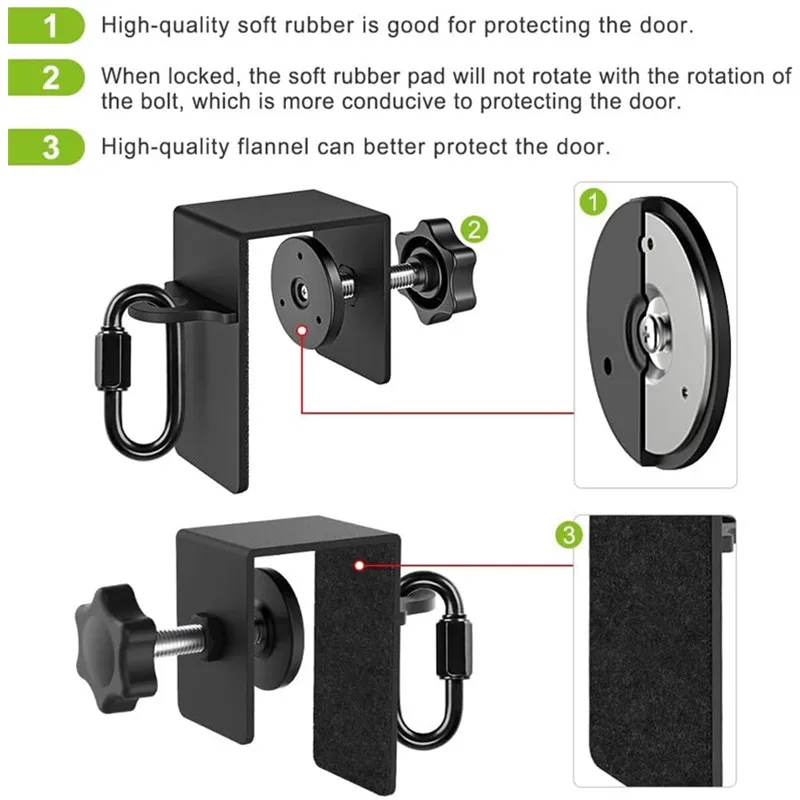 1 High-quality soft rubber is good for protecting the door.

2 When locked, the soft rubber pad will not rotate with the rotation of the bolt, which is more conducive to protecting the door.

3 High-quality flannel can better protect the door.

2

1

3