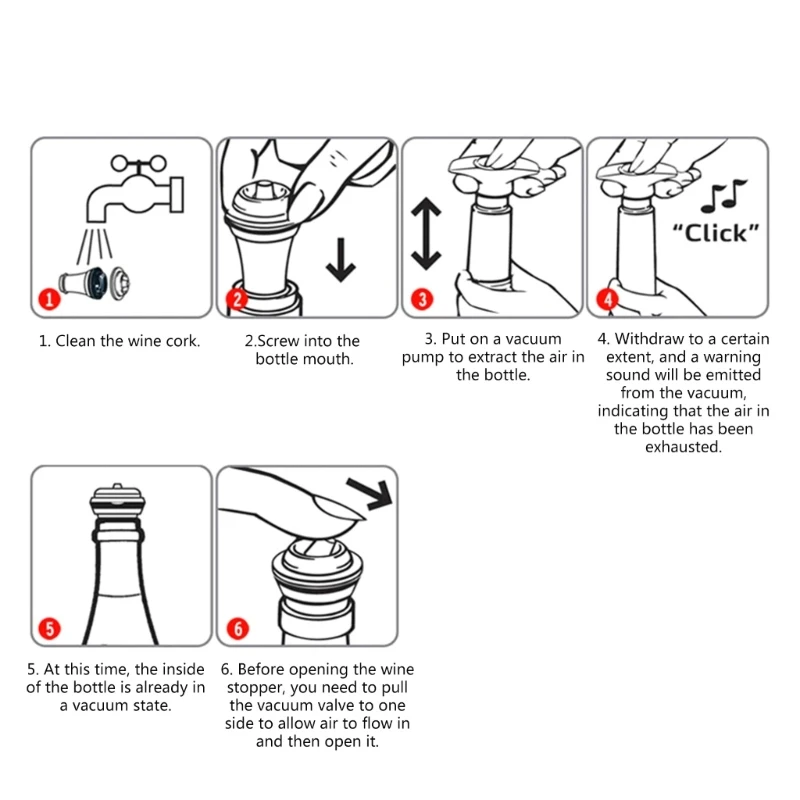 1

2

3

"Click"

4

1. Clean the wine cork.

2.Screw into the bottle mouth.

3. Put on a vacuum pump to extract the air in the bottle.

4. Withdraw to a certain extent, and a warning sound will be emitted from the vacuum, indicating that the air in the bottle has been exhausted.

5

6

5. At this time, the inside of the bottle is already in a vacuum state.

6. Before opening the wine stopper, you need to pull the vacuum valve to one side to allow air to flow in and then open it.