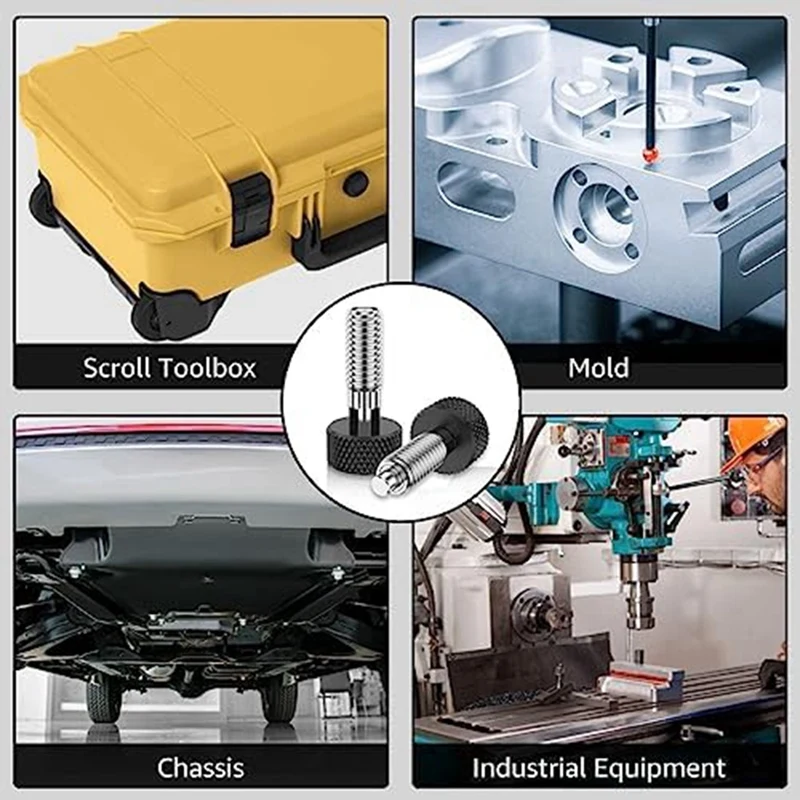 Scroll Toolbox

Mold

Chassis

Industrial Equipment