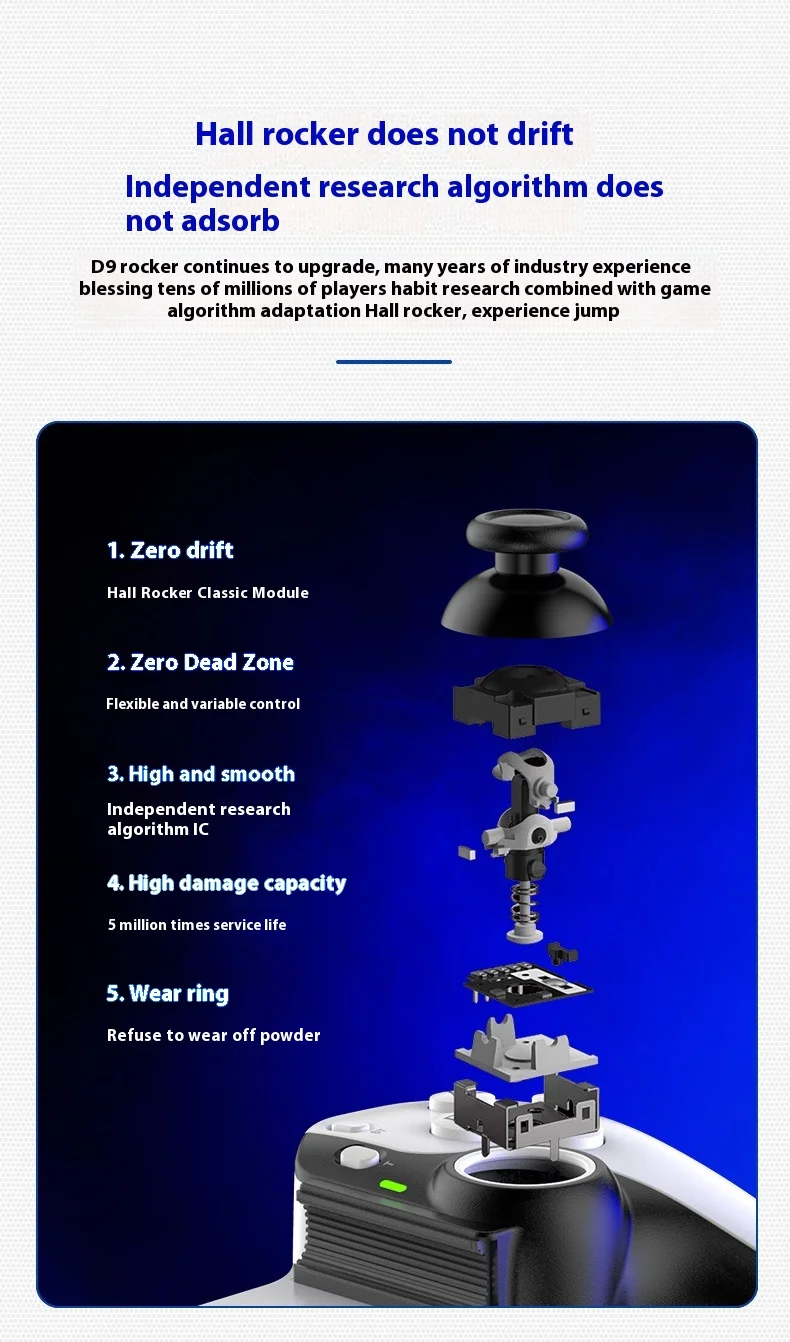 Hall rocker does not drift

Independent research algorithm does not adsorb

D9 rocker continues to upgrade, many years of industry experience blessing tens of millions of players habit research combined with game algorithm adaptation Hall rocker, experience jump

1. Zero drift

Hall Rocker Classic Module

2. Zero Dead Zone

Flexible and variable control

3. High and smooth

Independent research algorithm IC

4. High damage capacity

5 million times service life

5. Wear ring

Refuse to wear off powder