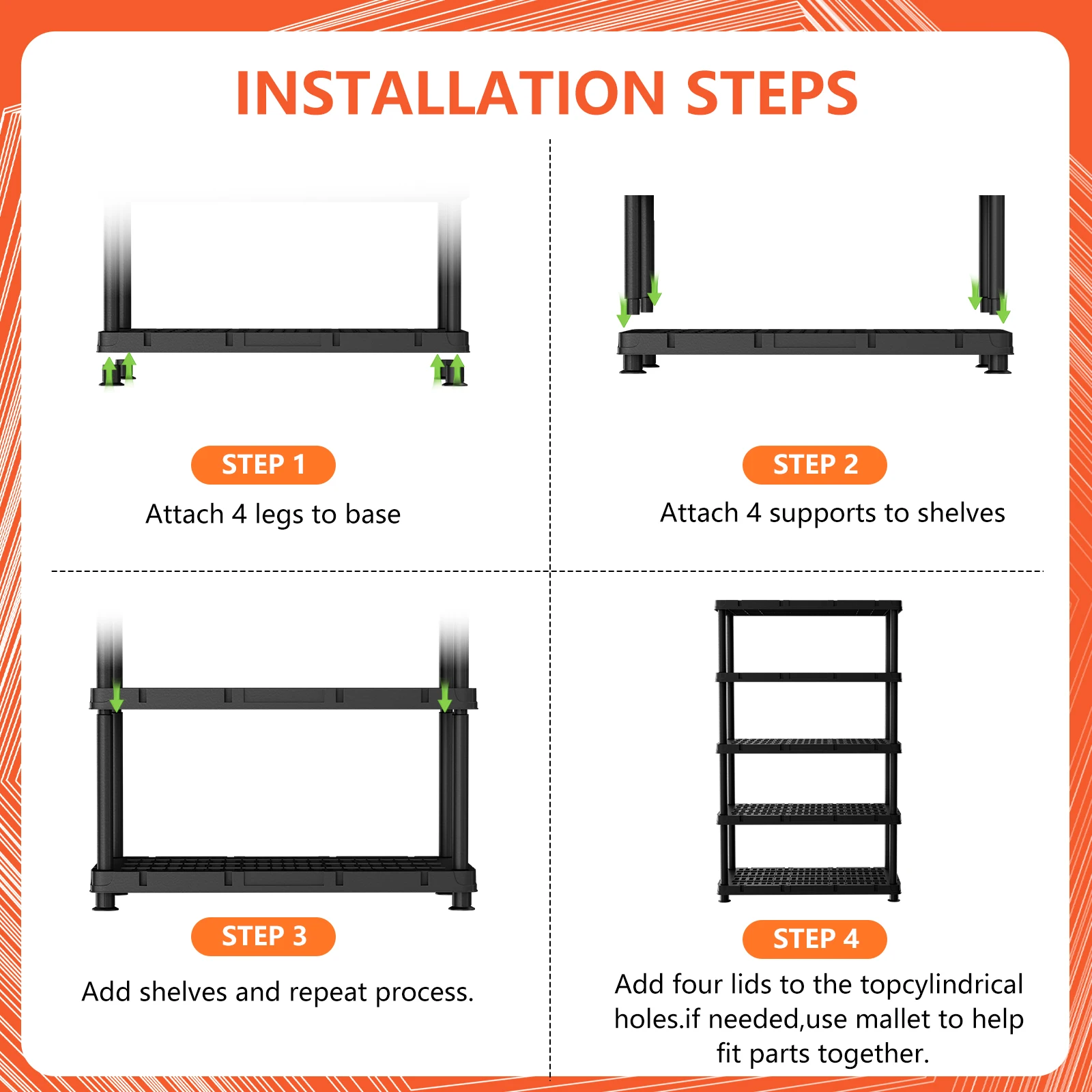 INSTALLATION STEPS

STEP 1

Attach 4 legs to base

STEP 2

Attach 4 supports to shelves

STEP 3

Add shelves and repeat process.

STEP 4

Add four lids to the topcylindrical holes.if needed,use mallet to help fit parts together.