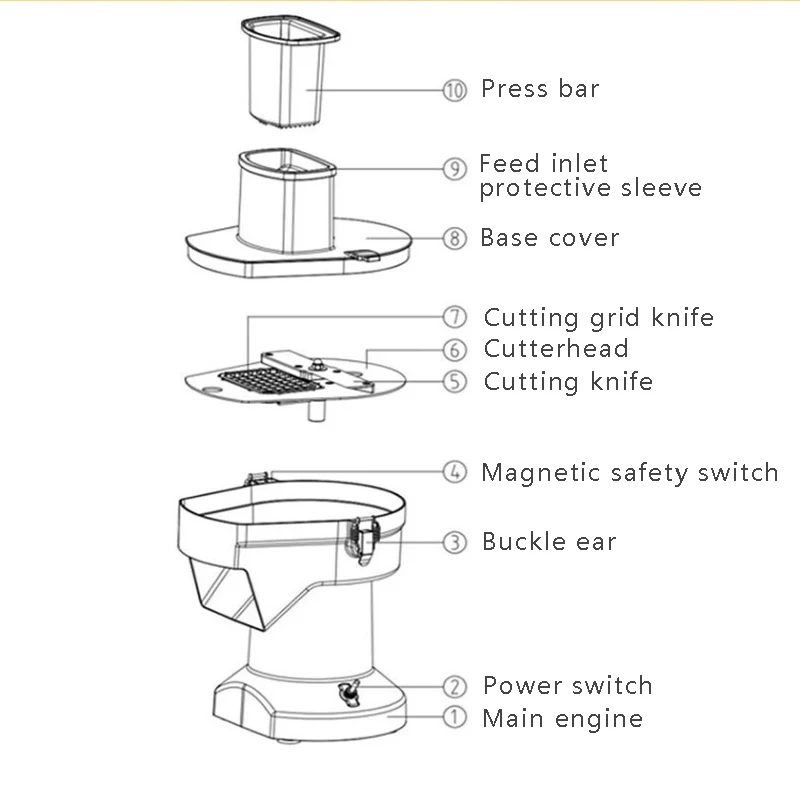 ⑩ Press bar

⑨ Feed inlet protective sleeve

⑧ Base cover

⑦ Cutting grid knife

⑥ Cutterhead

⑤ Cutting knife

④ Magnetic safety switch

③ Buckle ear

② Power switch

① Main engine