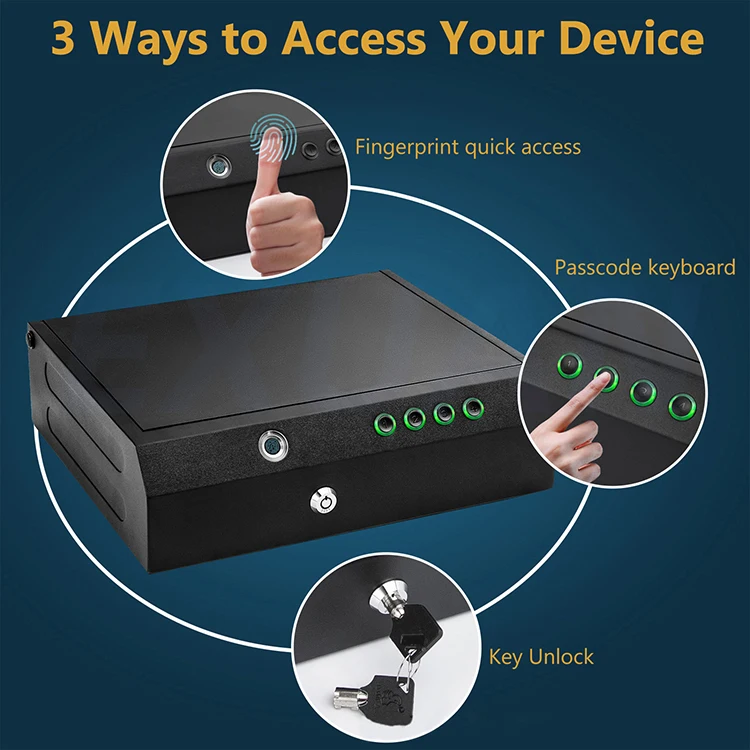 3 Ways to Access Your Device

Fingerprint quick access

Passcode keyboard

Key Unlock