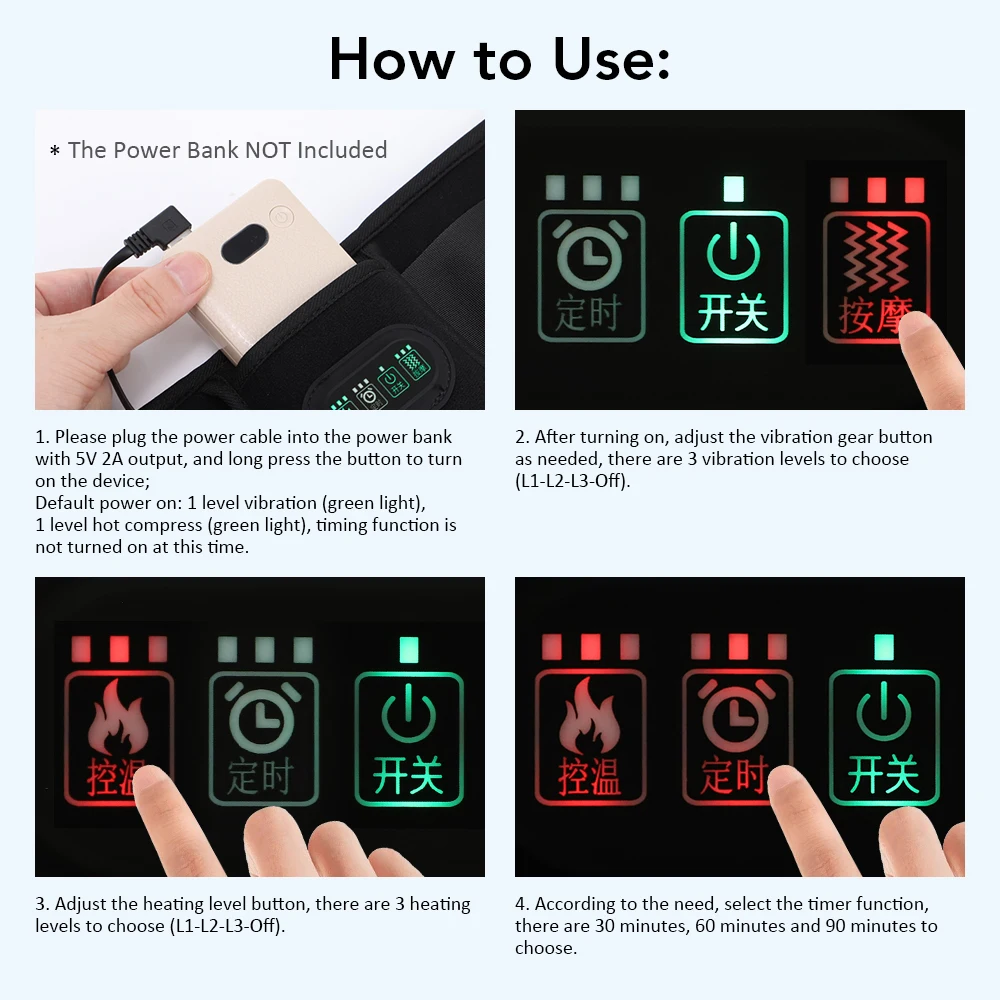 How to Use:

* The Power Bank NOT Included

1. Please plug the power cable into the power bank with 5V 2A output, and long press the button to turn on the device;
Default power on: 1 level vibration (green light),
1 level hot compress (green light), timing function is not turned on at this time.

定时
开关
按摩

2. After turning on, adjust the vibration gear button as needed, there are 3 vibration levels to choose (L1-L2-L3-Off).

控温
定时
开关

3. Adjust the heating level button, there are 3 heating levels to choose (L1-L2-L3-Off).

控温
定时
开关

4. According to the need, select the timer function, there are 30 minutes, 60 minutes and 90 minutes to choose.