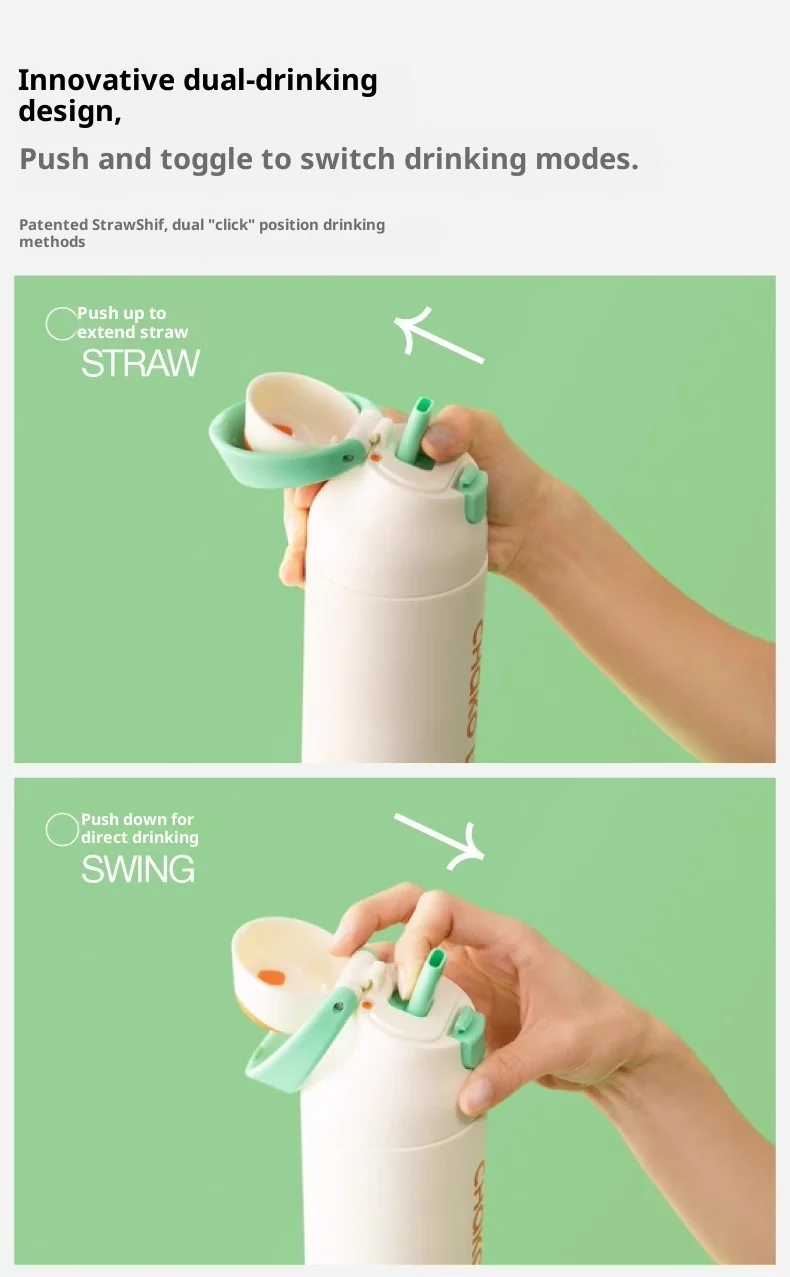 Innovative dual-drinking design,

Push and toggle to switch drinking modes.

Patented StrawShif, dual "click" position drinking methods

Push up to extend straw
STRAW

CHOKO

Push down for direct drinking
SWING

CHOKO