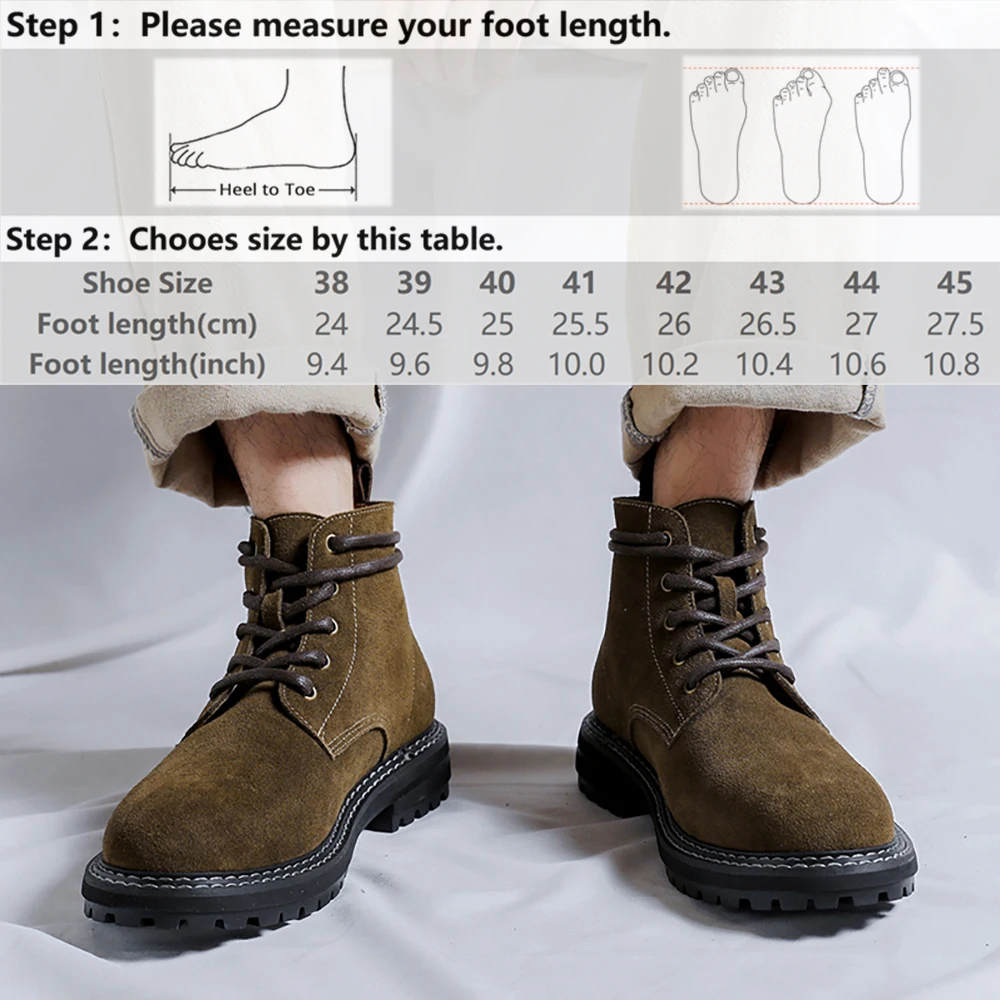 Step 1: Please measure your foot length.

Heel to Toe

Step 2: Chooes size by this table.

| Shoe Size | 38 | 39 | 40 | 41 | 42 | 43 | 44 | 45 |
|---|---|---|---|---|---|---|---|---|
| Foot length(cm) | 24 | 24.5 | 25 | 25.5 | 26 | 26.5 | 27 | 27.5 |
| Foot length(inch) | 9.4 | 9.6 | 9.8 | 10.0 | 10.2 | 10.4 | 10.6 | 10.8 |