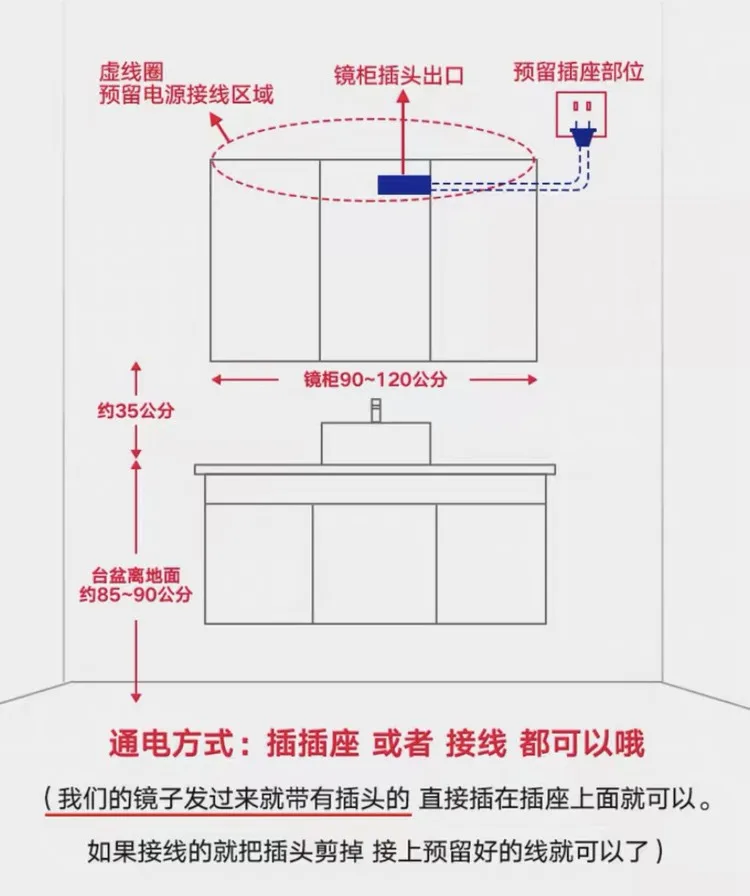 虚线圈
预留电源接线区域

镜柜插头出口

预留插座部位

镜柜90~120公分

约35公分

台盆离地面
约85~90公分

通电方式：插插座 或者 接线 都可以哦

（我们的镜子发过来就带有插头的 直接插在插座上面就可以。

如果接线的就把插头剪掉 接上预留好的线就可以了）