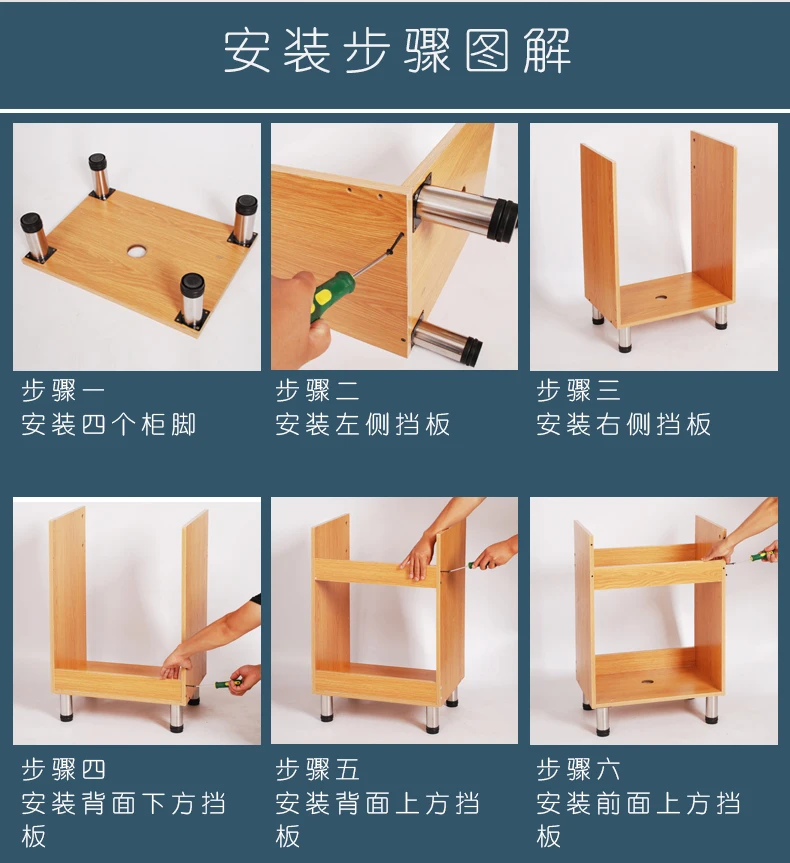 安装步骤图解

步骤一
安装四个柜脚

步骤二
安装左侧挡板

步骤三
安装右侧挡板

步骤四
安装背面下方挡板

步骤五
安装背面上方挡板

步骤六
安装前面上方挡板