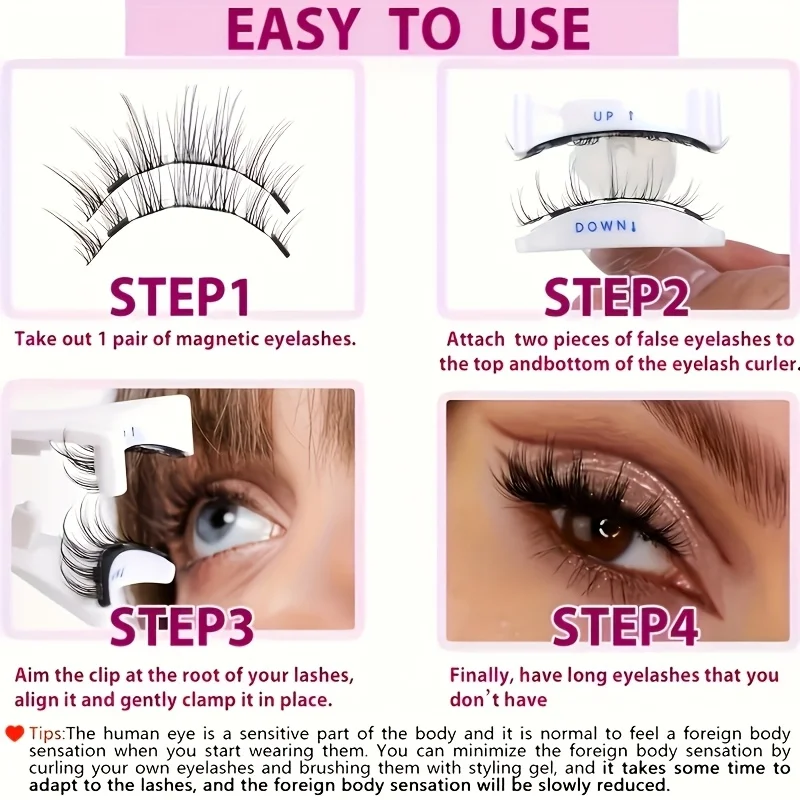 EASY TO USE

STEP1

Take out 1 pair of magnetic eyelashes.

UP ↑

DOWN↓

STEP2

Attach two pieces of false eyelashes to the top andbottom of the eyelash curler.

STEP3

Aim the clip at the root of your lashes, align it and gently clamp it in place.

STEP4

Finally, have long eyelashes that you don't have

Tips:The human eye is a sensitive part of the body and it is normal to feel a foreign body sensation when you start wearing them. You can minimize the foreign body sensation by curling your own eyelashes and brushing them with styling gel, and it takes some time to adapt to the lashes, and the foreign body sensation will be slowly reduced.