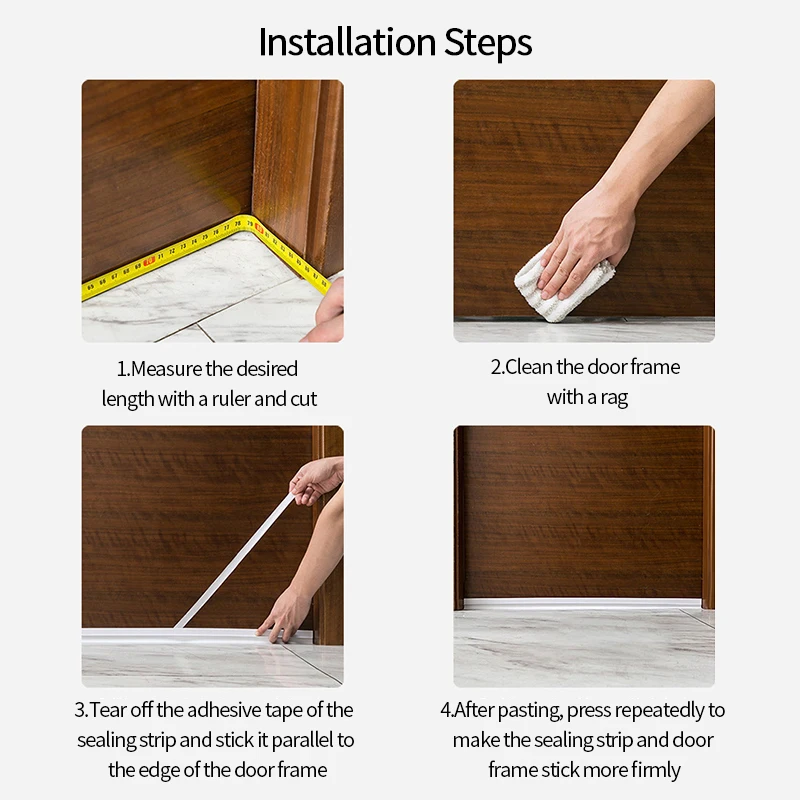 Installation Steps

1.Measure the desired length with a ruler and cut

2.Clean the door frame with a rag

3.Tear off the adhesive tape of the sealing strip and stick it parallel to the edge of the door frame

4.After pasting, press repeatedly to make the sealing strip and door frame stick more firmly