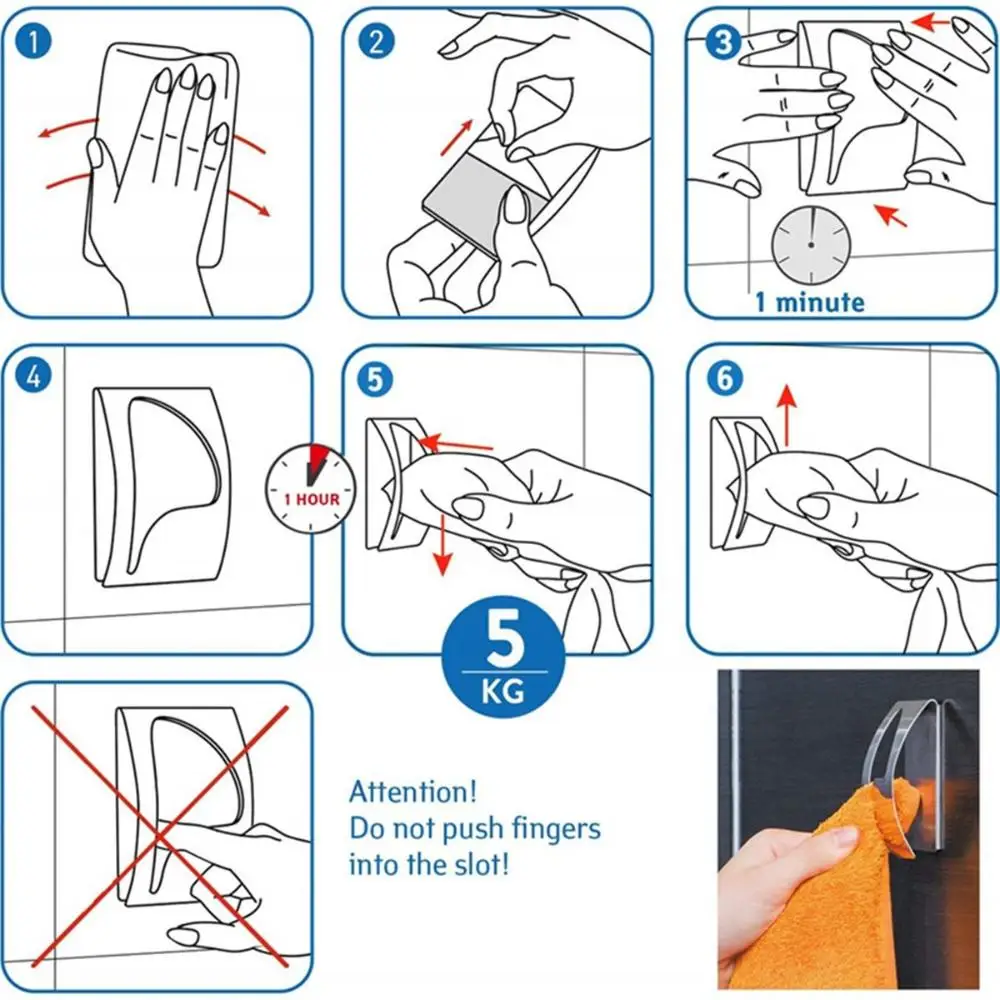 1

2

3

1 minute

4

1 HOUR

5

6

5
KG

Attention!
Do not push fingers into the slot!