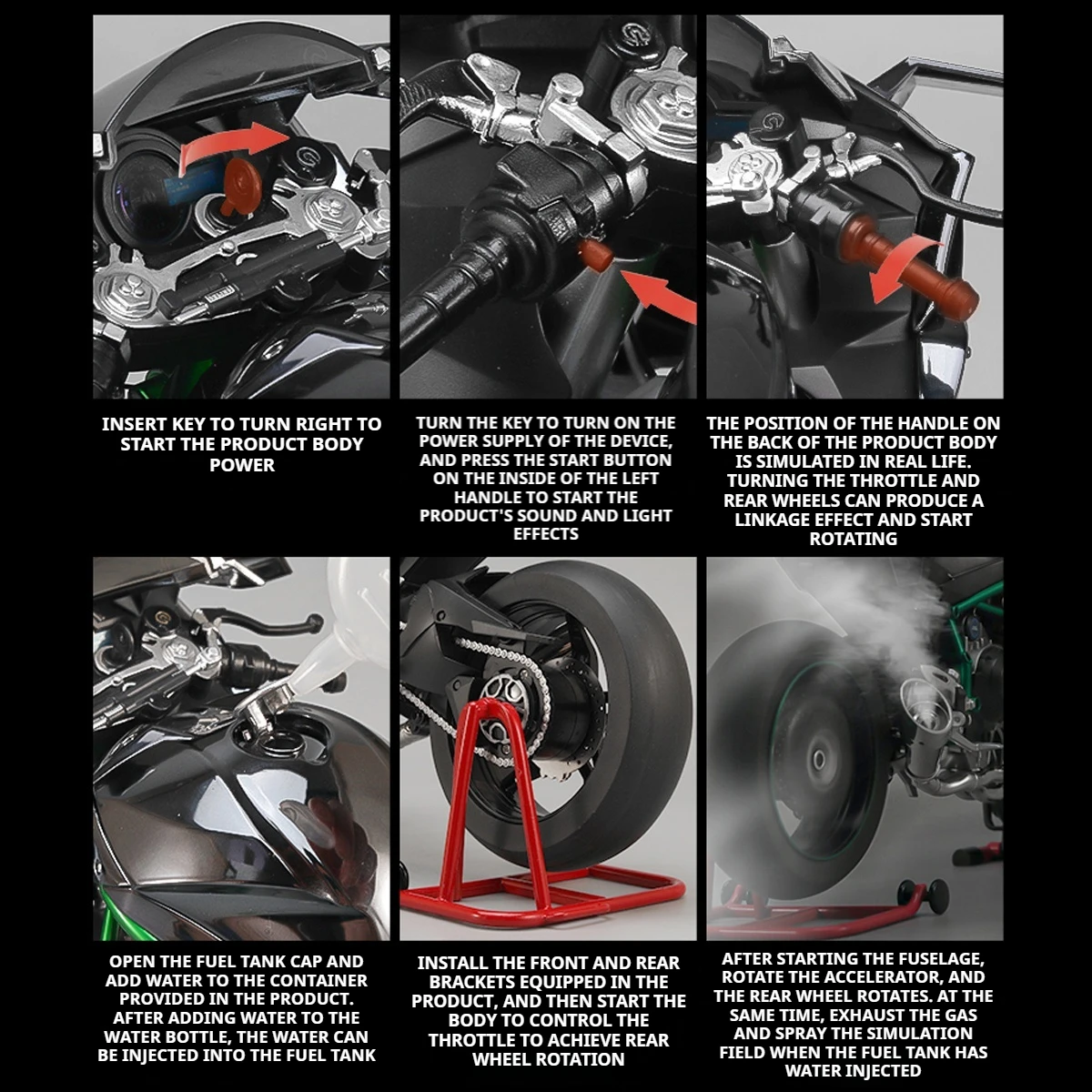 INSERT KEY TO TURN RIGHT TO START THE PRODUCT BODY POWER

TURN THE KEY TO TURN ON THE POWER SUPPLY OF THE DEVICE, AND PRESS THE START BUTTON ON THE INSIDE OF THE LEFT HANDLE TO START THE PRODUCT'S SOUND AND LIGHT EFFECTS

THE POSITION OF THE HANDLE ON THE BACK OF THE PRODUCT BODY IS SIMULATED IN REAL LIFE. TURNING THE THROTTLE AND REAR WHEELS CAN PRODUCE A LINKAGE EFFECT AND START ROTATING

OPEN THE FUEL TANK CAP AND ADD WATER TO THE CONTAINER PROVIDED IN THE PRODUCT. AFTER ADDING WATER TO THE WATER BOTTLE, THE WATER CAN BE INJECTED INTO THE FUEL TANK

INSTALL THE FRONT AND REAR BRACKETS EQUIPPED IN THE PRODUCT, AND THEN START THE BODY TO CONTROL THE THROTTLE TO ACHIEVE REAR WHEEL ROTATION

AFTER STARTING THE FUSELAGE, ROTATE THE ACCELERATOR, AND THE REAR WHEEL ROTATES. AT THE SAME TIME, EXHAUST THE GAS AND SPRAY THE SIMULATION FIELD WHEN THE FUEL TANK HAS WATER INJECTED