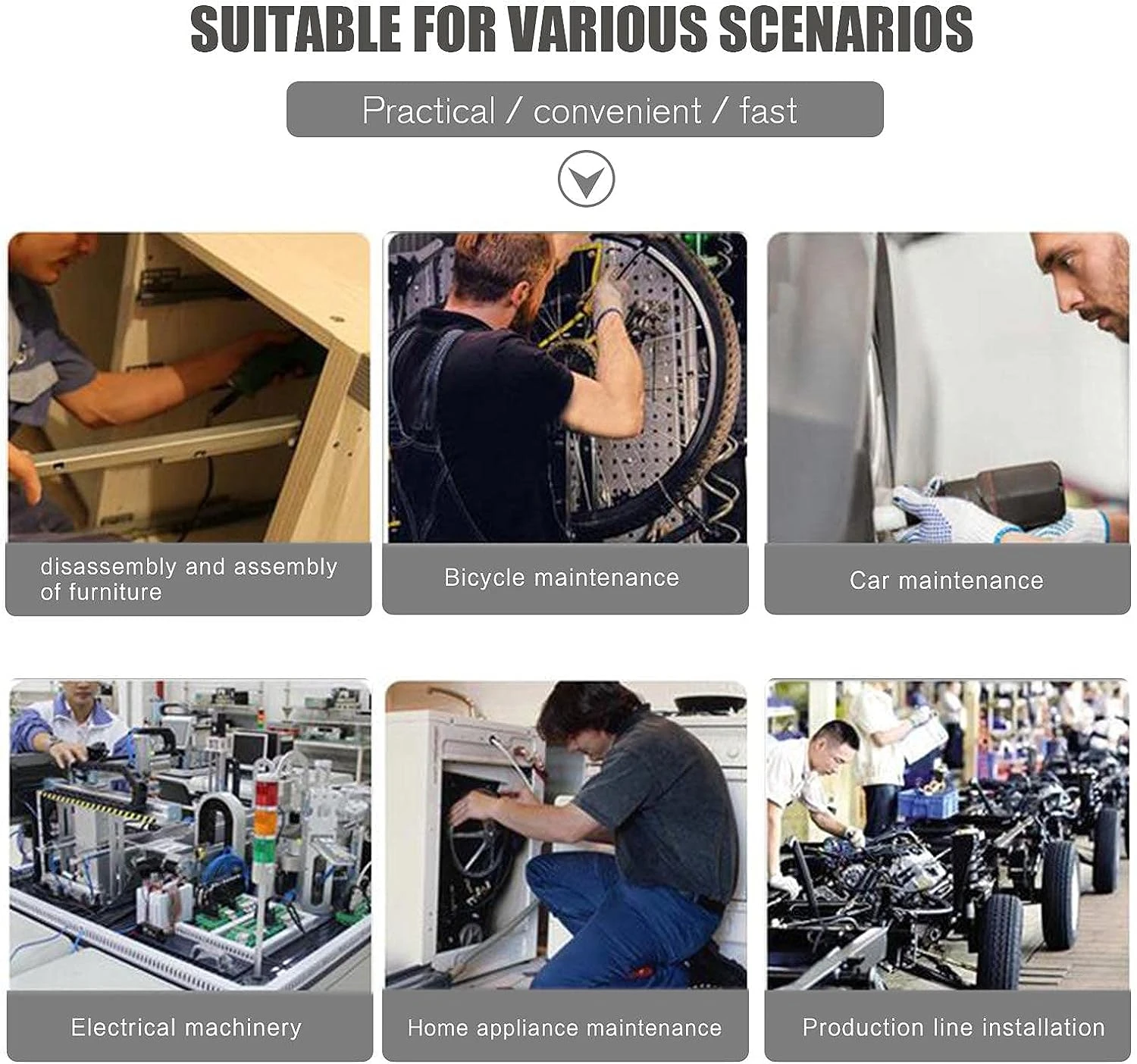 SUITABLE FOR VARIOUS SCENARIOS

Practical / convenient / fast

disassembly and assembly of furniture

Bicycle maintenance

Car maintenance

Electrical machinery

Home appliance maintenance

Production line installation