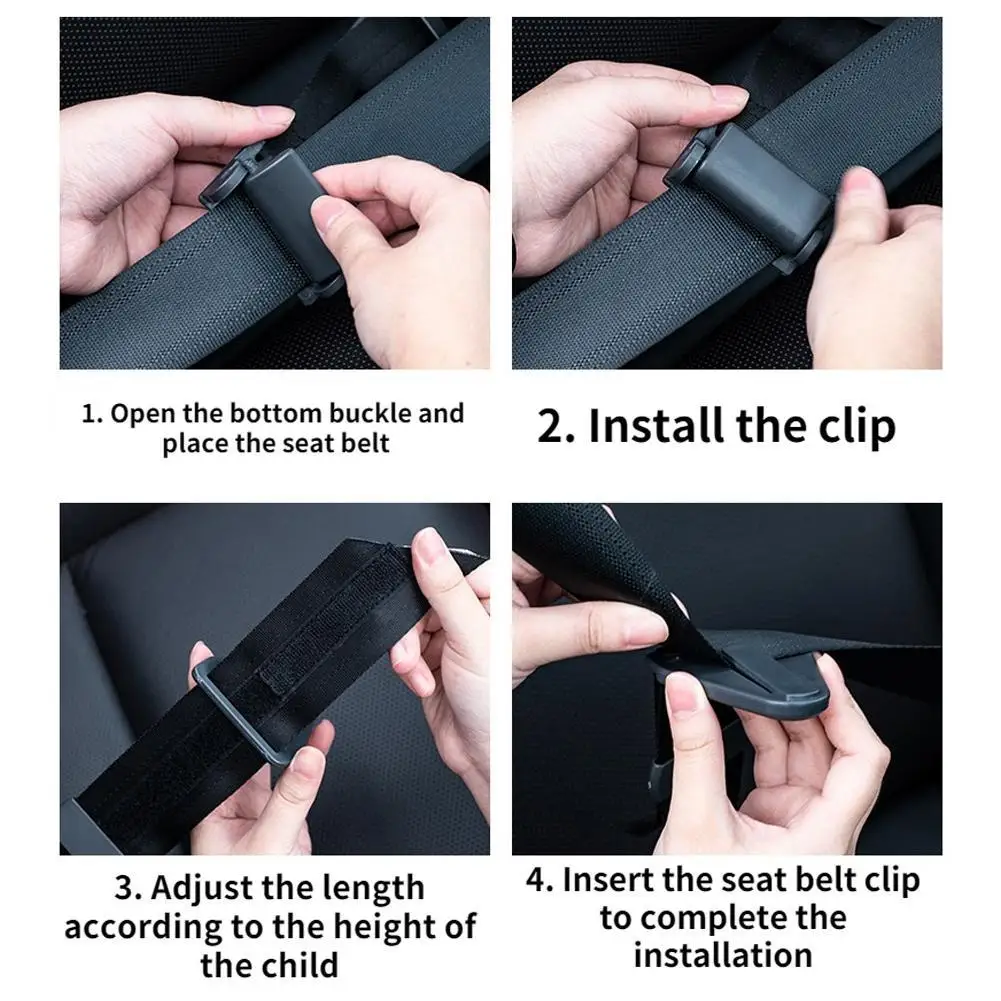 1. Open the bottom buckle and place the seat belt

2. Install the clip

3. Adjust the length according to the height of the child

4. Insert the seat belt clip to complete the installation