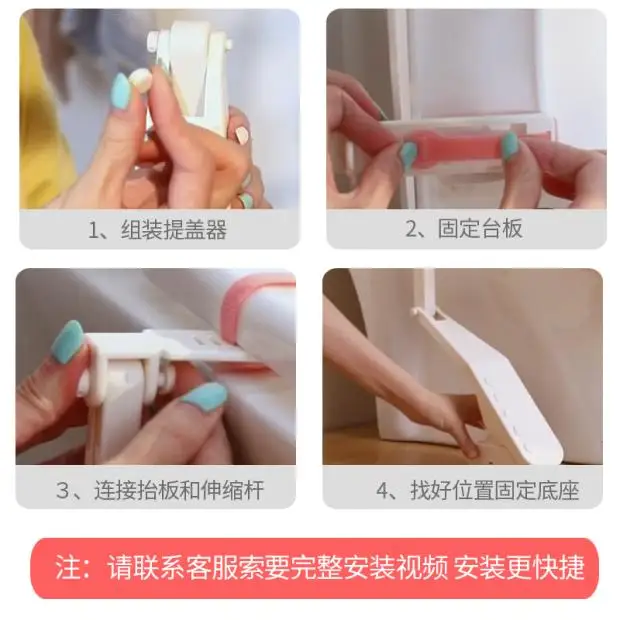 1、组装提盖器

2、固定台板

3、连接抬板和伸缩杆

4、找好位置固定底座

注：请联系客服索要完整安装视频 安装更快捷