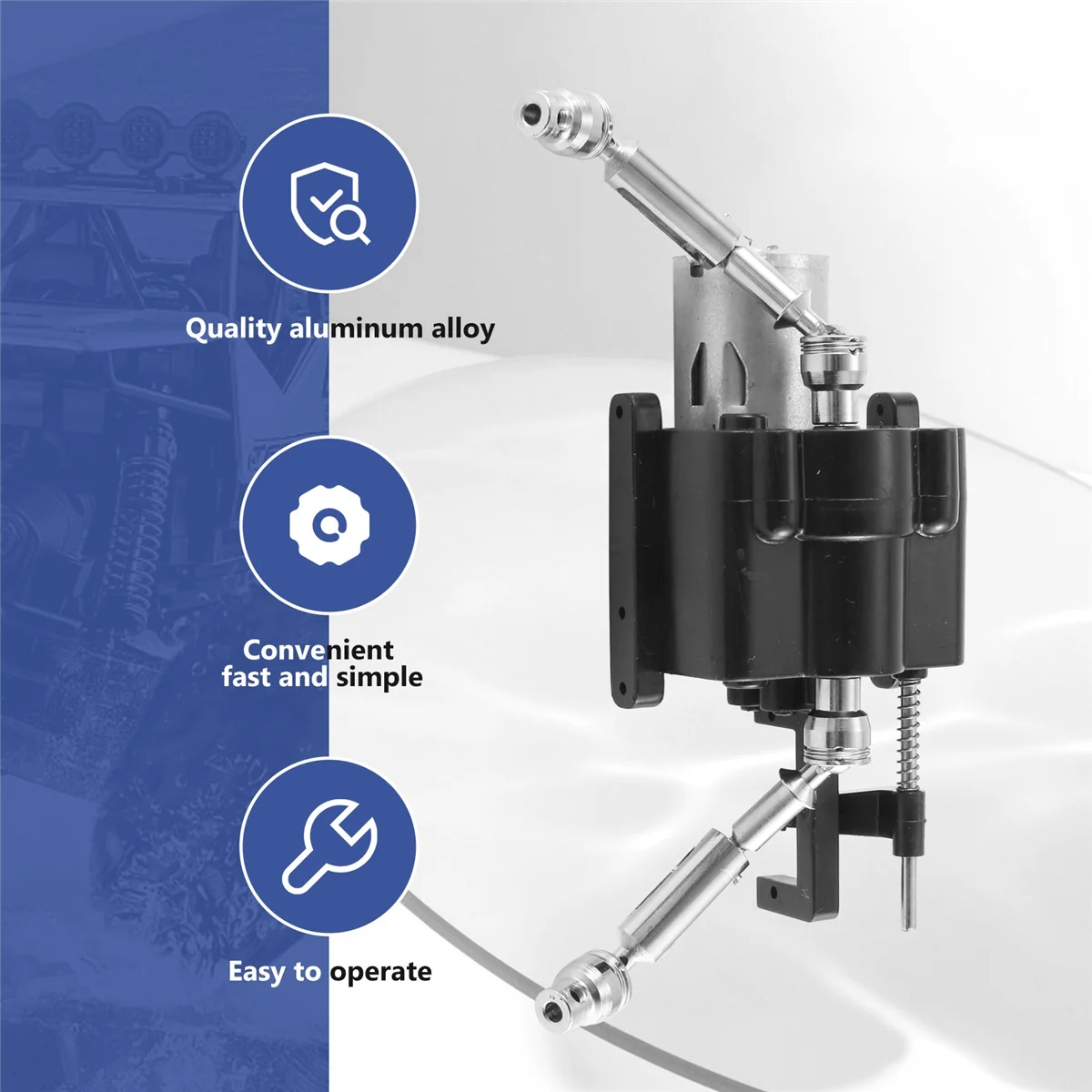 Quality aluminum alloy

Convenient
fast and simple

Easy to operate