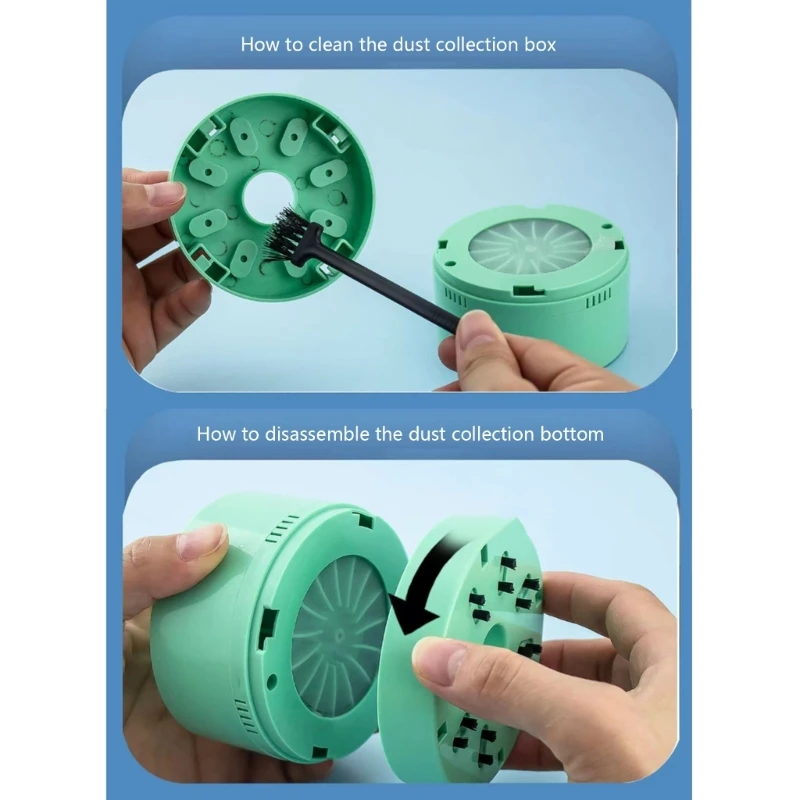 How to clean the dust collection box

How to disassemble the dust collection bottom