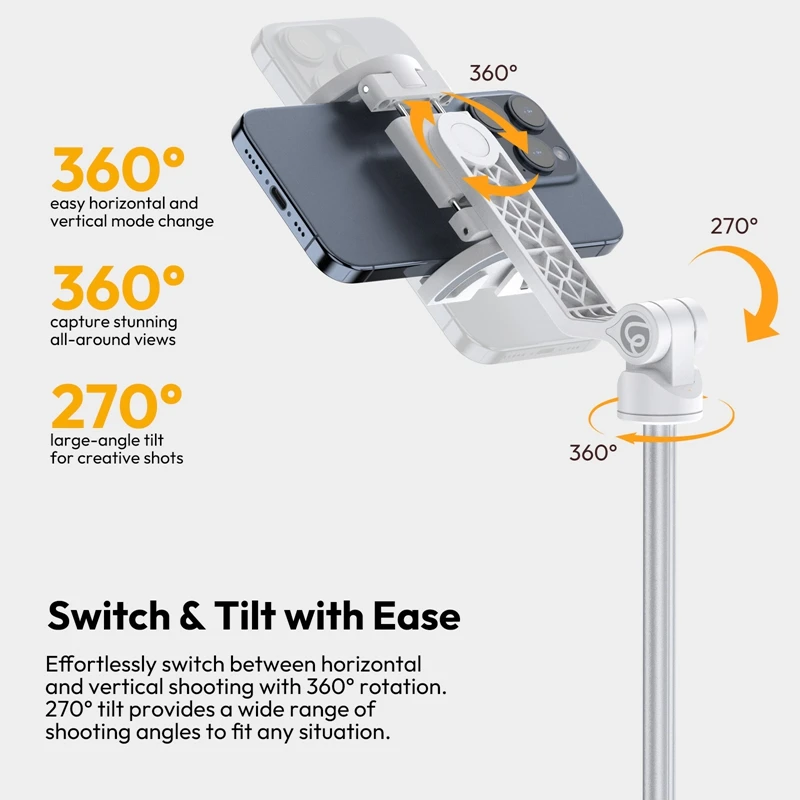 360°
easy horizontal and vertical mode change

360°
capture stunning all-around views

270°
large-angle tilt for creative shots

360°

270°

360°

Switch & Tilt with Ease

Effortlessly switch between horizontal and vertical shooting with 360° rotation. 270° tilt provides a wide range of shooting angles to fit any situation.