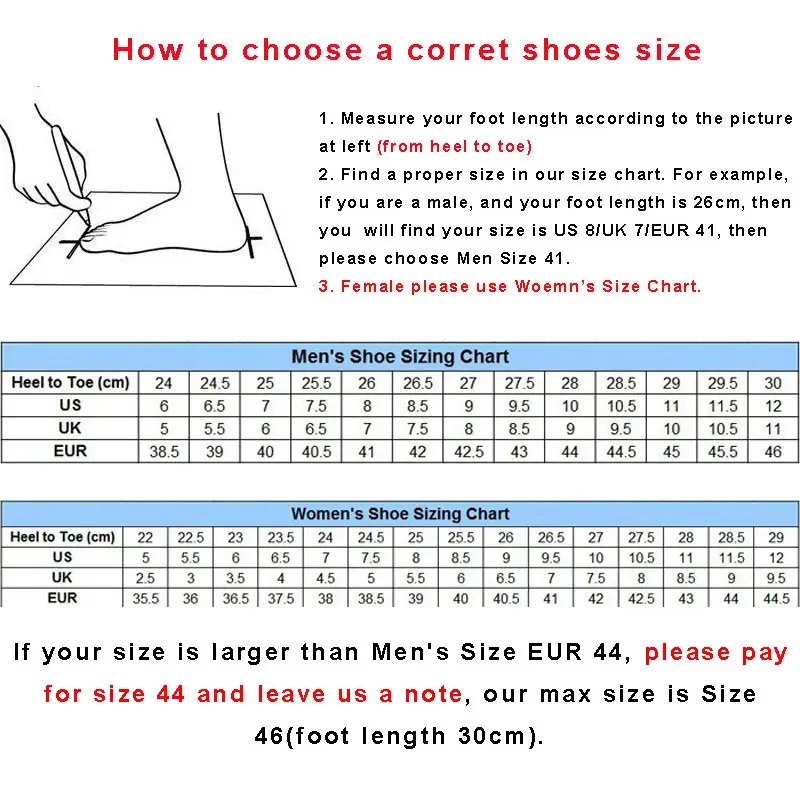 How to choose a corret shoes size

1. Measure your foot length according to the picture at left (from heel to toe)
2. Find a proper size in our size chart. For example, if you are a male, and your foot length is 26cm, then you will find your size is US 8/UK 7/EUR 41, then please choose Men Size 41.
3. Female please use Woemn's Size Chart.

Men's Shoe Sizing Chart

| Heel to Toe (cm) | 24 | 24.5 | 25 | 25.5 | 26 | 26.5 | 27 | 27.5 | 28 | 28.5 | 29 | 29.5 | 30 |
|---|---|---|---|---|---|---|---|---|---|---|---|---|---|
| US | 6 | 6.5 | 7 | 7.5 | 8 | 8.5 | 9 | 9.5 | 10 | 10.5 | 11 | 11.5 | 12 |
| UK | 5 | 5.5 | 6 | 6.5 | 7 | 7.5 | 8 | 8.5 | 9 | 9.5 | 10 | 10.5 | 11 |
| EUR | 38.5 | 39 | 40 | 40.5 | 41 | 42 | 42.5 | 43 | 44 | 44.5 | 45 | 45.5 | 46 |

Women's Shoe Sizing Chart

| Heel to Toe (cm) | 22 | 22.5 | 23 | 23.5 | 24 | 24.5 | 25 | 25.5 | 26 | 26.5 | 27 | 27.5 | 28 | 28.5 | 29 |
|---|---|---|---|---|---|---|---|---|---|---|---|---|---|---|---|
| US | 5 | 5.5 | 6 | 6.5 | 7 | 7.5 | 8 | 8.5 | 9 | 9.5 | 10 | 10.5 | 11 | 11.5 | 12 |
| UK | 2.5 | 3 | 3.5 | 4 | 4.5 | 5 | 5.5 | 6 | 6.5 | 7 | 7.5 | 8 | 8.5 | 9 | 9.5 |
| EUR | 35.5 | 36 | 36.5 | 37.5 | 38 | 38.5 | 39 | 40 | 40.5 | 41 | 42 | 42.5 | 43 | 44 | 44.5 |

If your size is larger than Men's Size EUR 44, please pay for size 44 and leave us a note, our max size is Size 46(foot length 30cm).