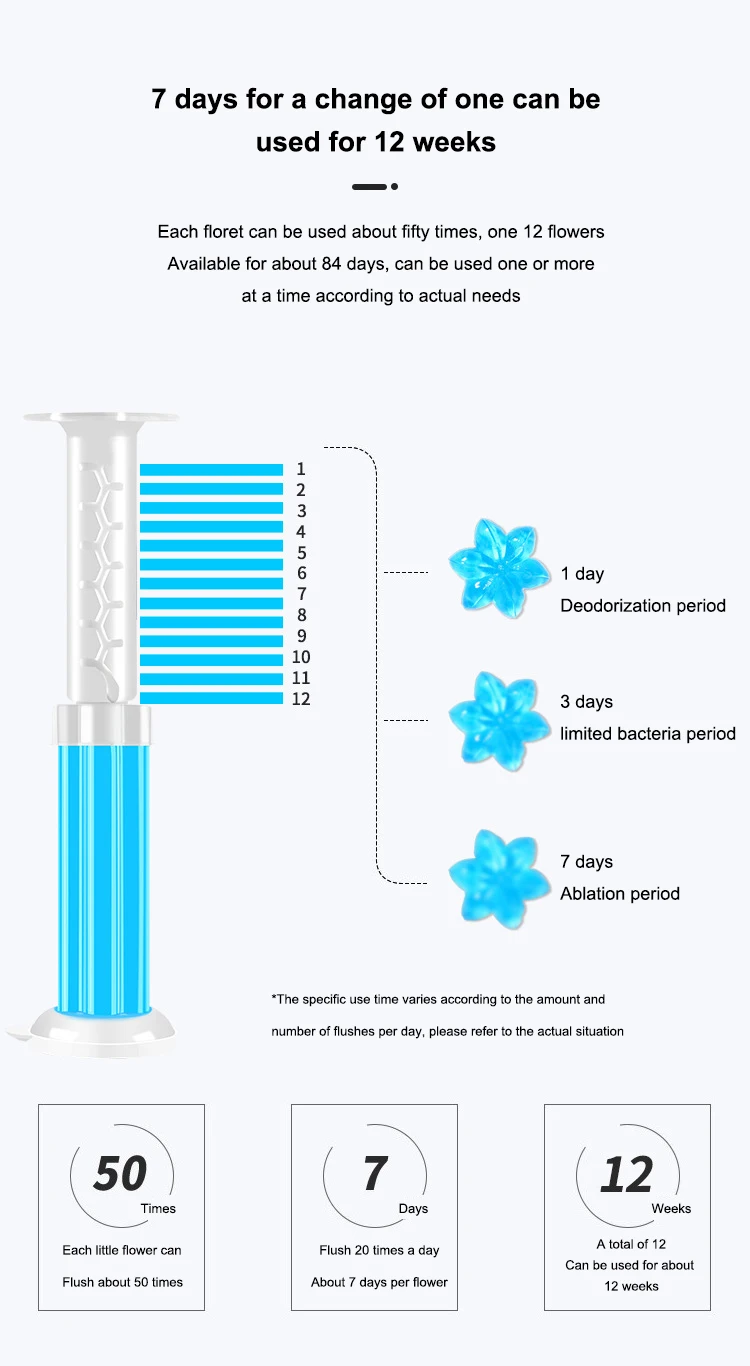 7 days for a change of one can be used for 12 weeks

Each floret can be used about fifty times, one 12 flowers
Available for about 84 days, can be used one or more
at a time according to actual needs

1
2
3
4
5
6
7
8
9
10
11
12

1 day
Deodorization period

3 days
limited bacteria period

7 days
Ablation period

*The specific use time varies according to the amount and number of flushes per day, please refer to the actual situation

50
Times
Each little flower can
Flush about 50 times

7
Days
Flush 20 times a day
About 7 days per flower

12
Weeks
A total of 12
Can be used for about
12 weeks