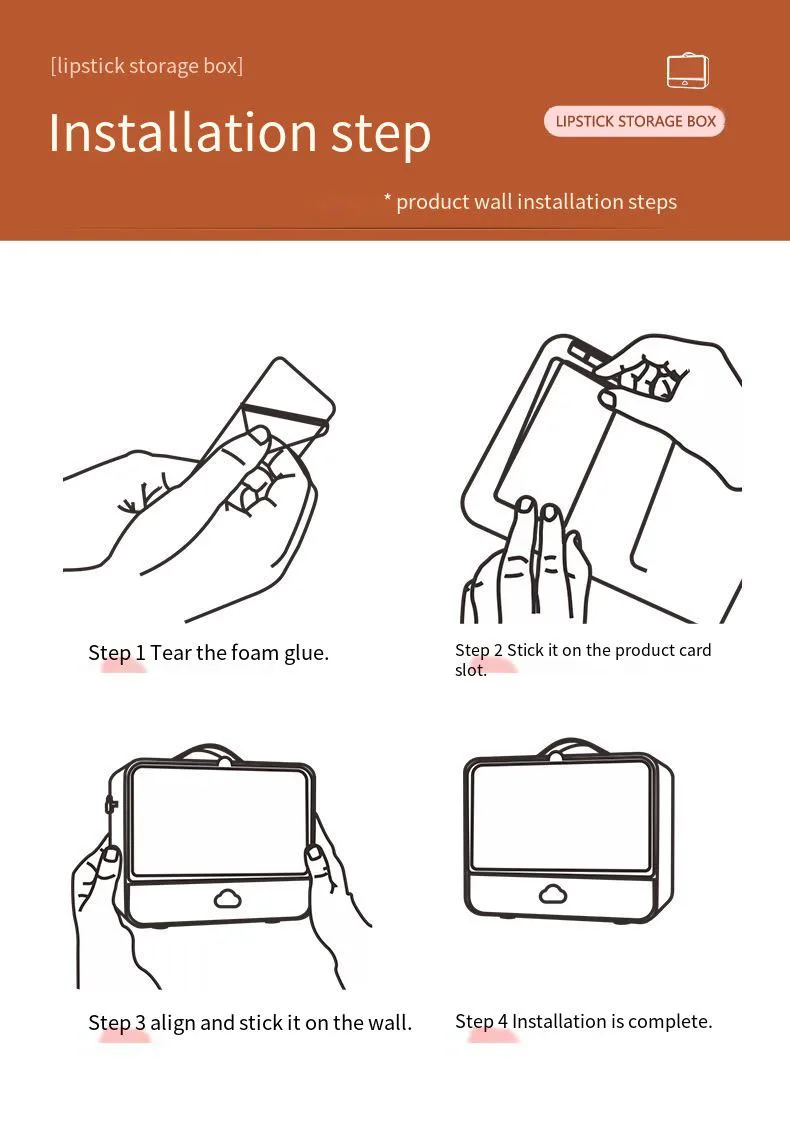 [lipstick storage box]

Installation step

LIPSTICK STORAGE BOX

* product wall installation steps

Step 1 Tear the foam glue.

Step 2 Stick it on the product card slot.

Step 3 align and stick it on the wall.

Step 4 Installation is complete.