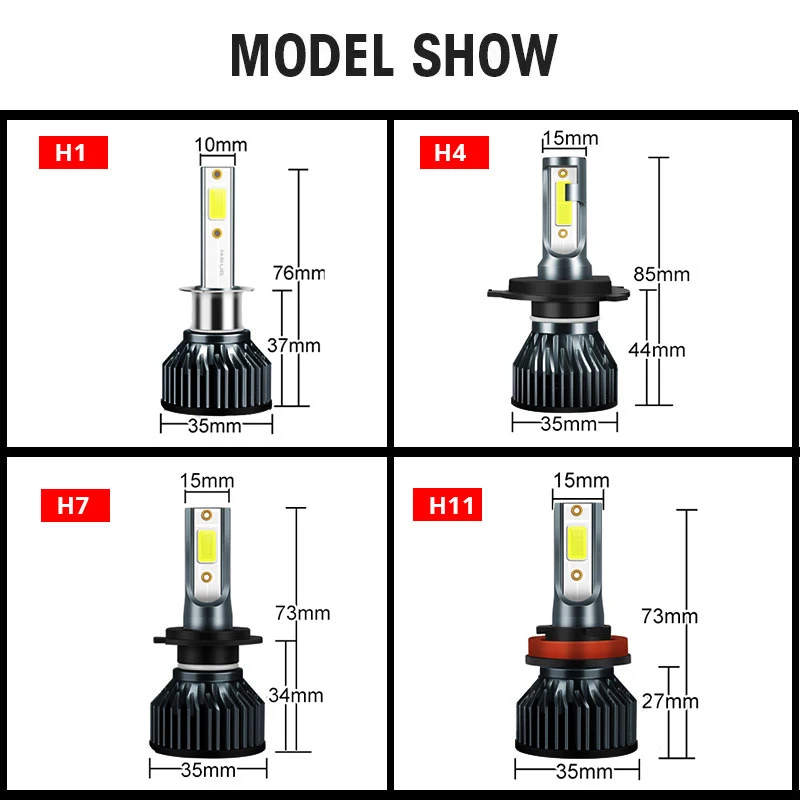 MODEL SHOW

H1
10mm
76mm
37mm
35mm

H4
15mm
85mm
44mm
35mm

H7
15mm
73mm
34mm
35mm

H11
15mm
73mm
27mm
35mm