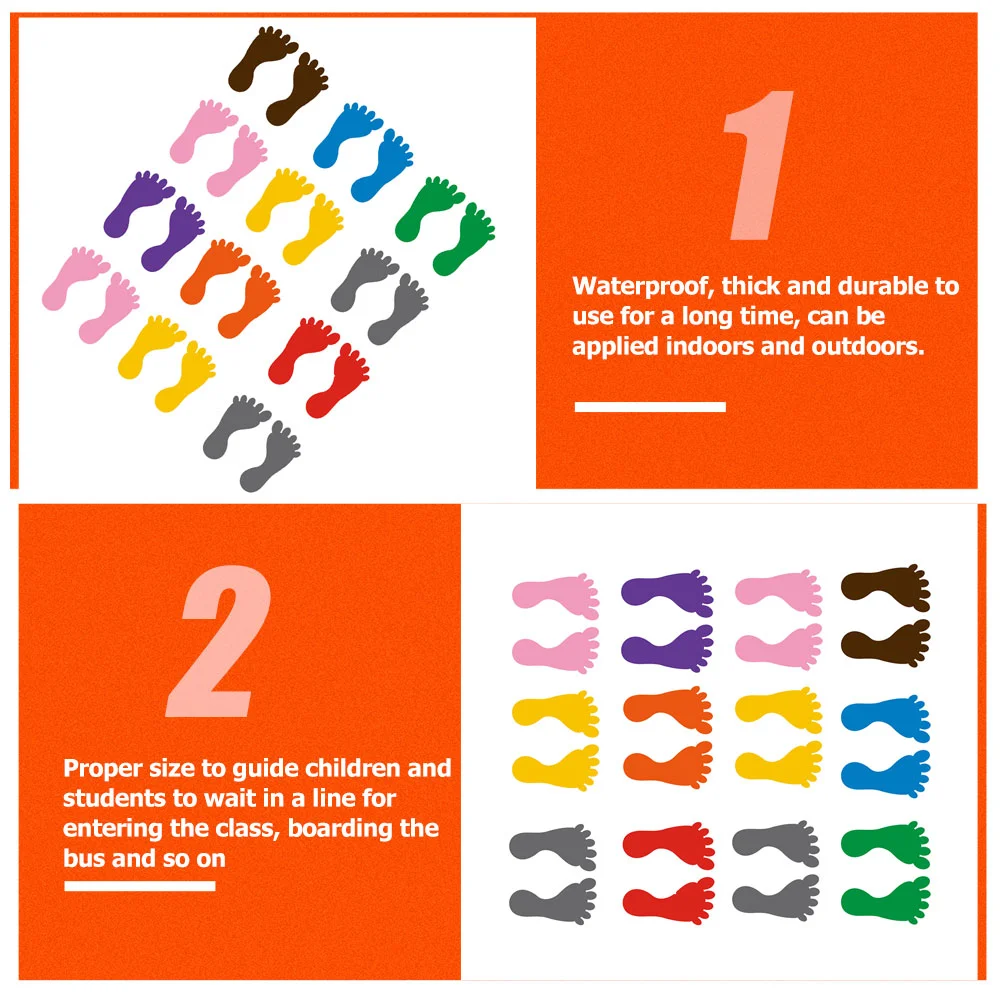 1

Waterproof, thick and durable to use for a long time, can be applied indoors and outdoors.

2

Proper size to guide children and students to wait in a line for entering the class, boarding the bus and so on