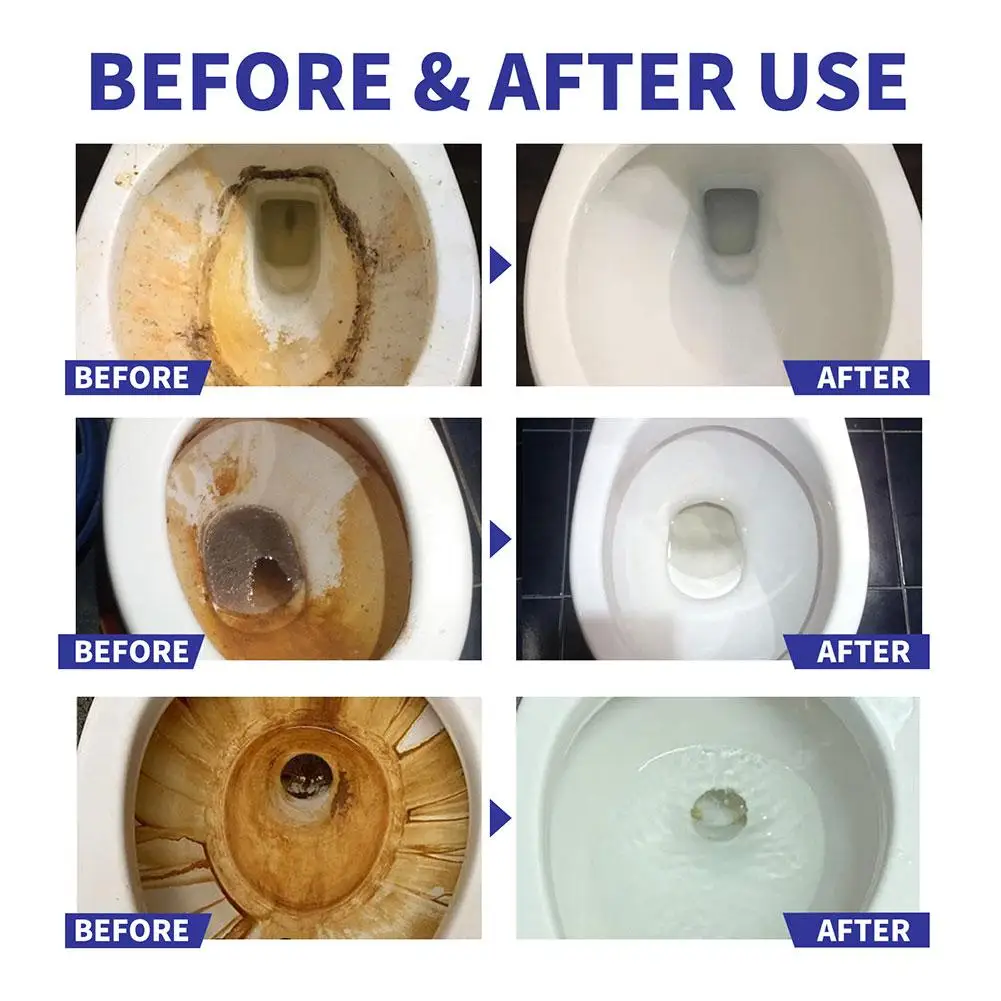 BEFORE & AFTER USE

BEFORE

AFTER

BEFORE

AFTER

BEFORE

AFTER