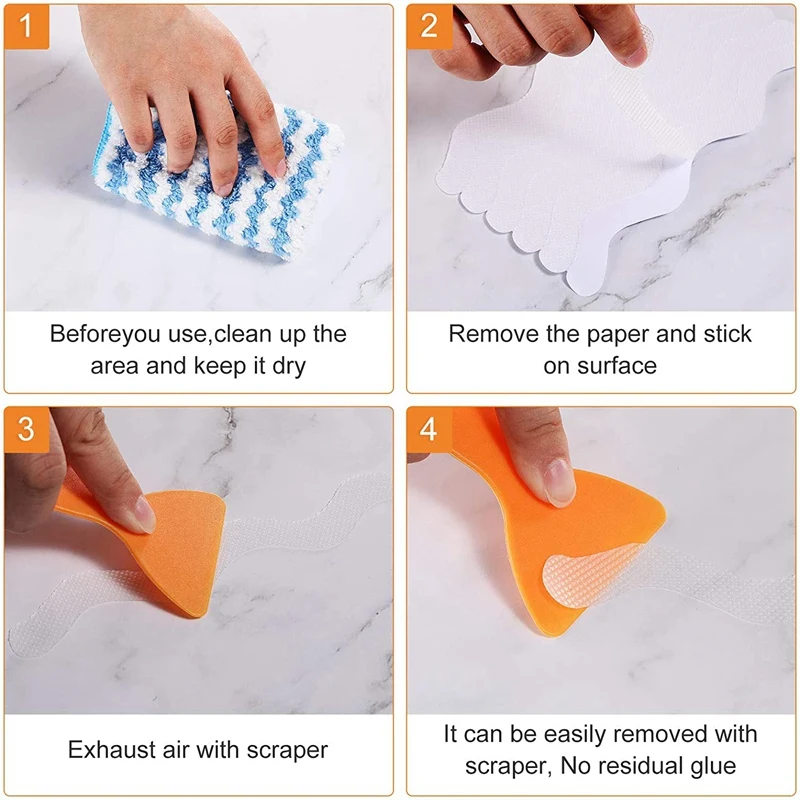 1

Beforeyou use,clean up the area and keep it dry

2

Remove the paper and stick on surface

3

Exhaust air with scraper

4

It can be easily removed with scraper, No residual glue