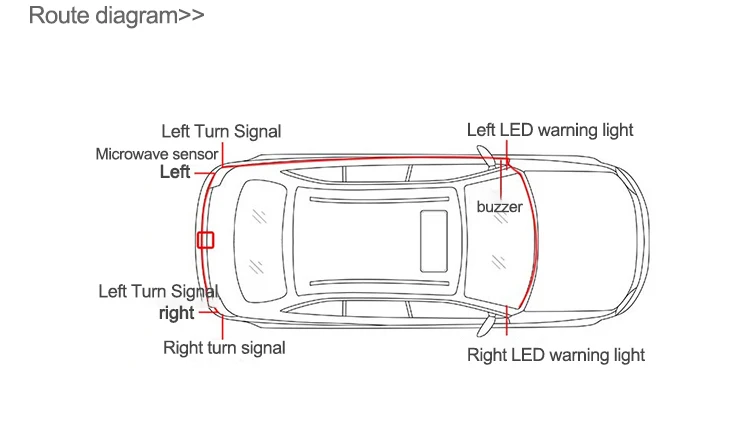 Route diagram>>

Left Turn Signal
Microwave sensor
Left

Left LED warning light

buzzer

Left Turn Signal
right

Right turn signal

Right LED warning light