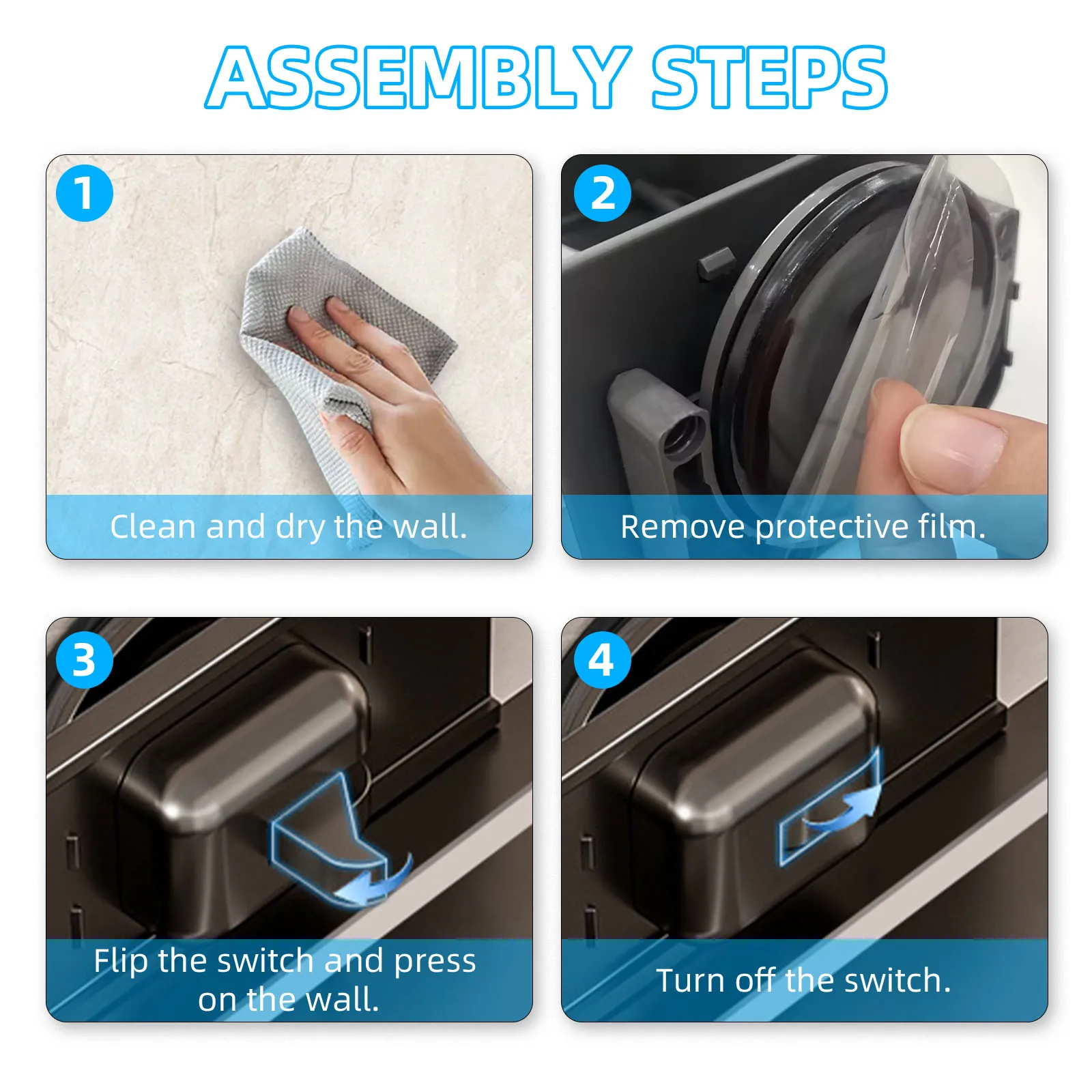 ASSEMBLY STEPS

1
Clean and dry the wall.

2
Remove protective film.

3
Flip the switch and press on the wall.

4
Turn off the switch.