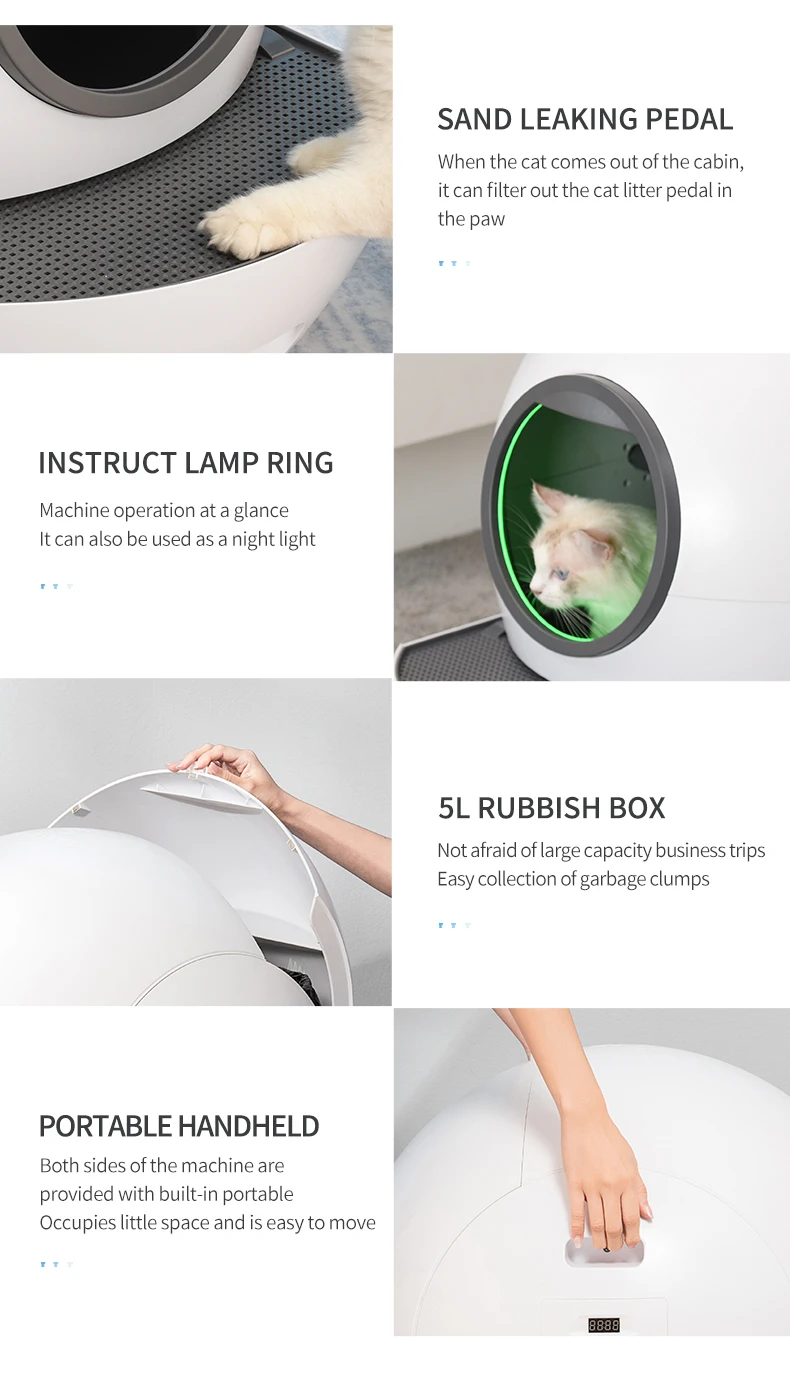 SAND LEAKING PEDAL

When the cat comes out of the cabin, it can filter out the cat litter pedal in the paw

INSTRUCT LAMP RING

Machine operation at a glance
It can also be used as a night light

5L RUBBISH BOX

Not afraid of large capacity business trips
Easy collection of garbage clumps

PORTABLE HANDHELD

Both sides of the machine are provided with built-in portable
Occupies little space and is easy to move

8888