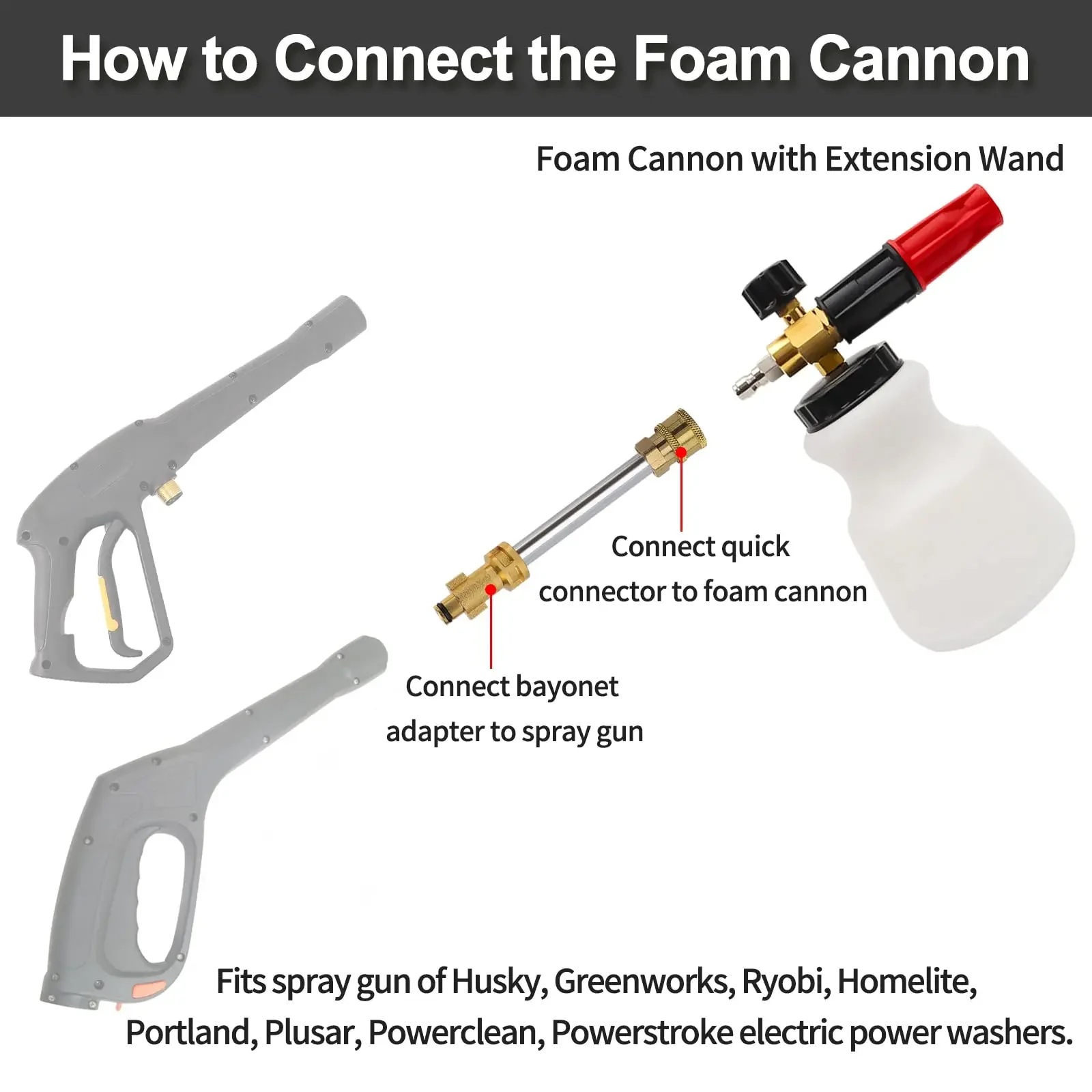 How to Connect the Foam Cannon

Foam Cannon with Extension Wand

Connect quick connector to foam cannon

Connect bayonet adapter to spray gun

Fits spray gun of Husky, Greenworks, Ryobi, Homelite, Portland, Plusar, Powerclean, Powerstroke electric power washers.