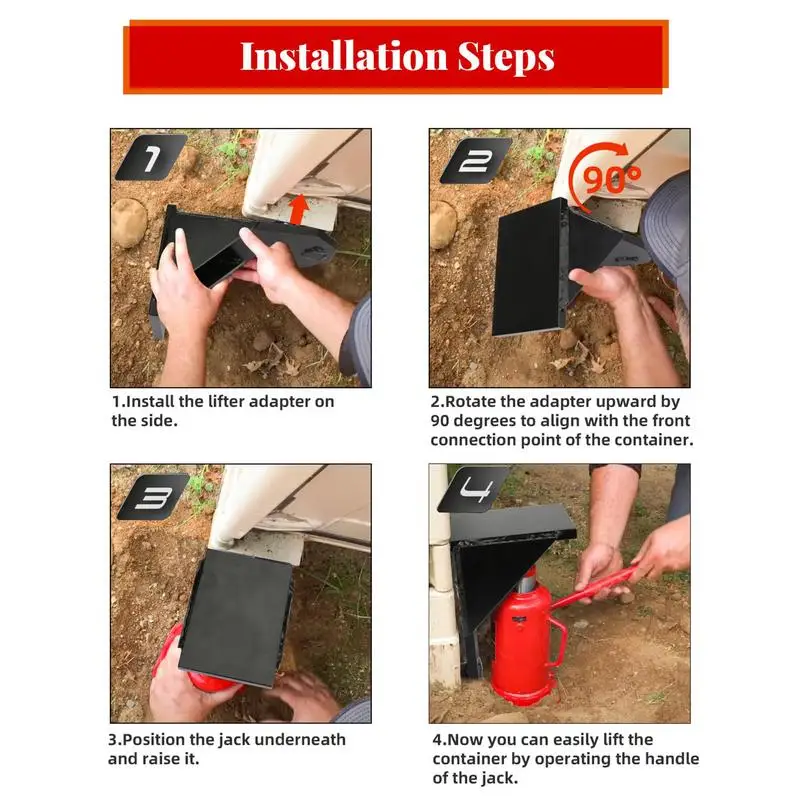 Installation Steps

1

1.Install the lifter adapter on the side.

2

90°

2.Rotate the adapter upward by 90 degrees to align with the front connection point of the container.

3

3.Position the jack underneath and raise it.

4

4.Now you can easily lift the container by operating the handle of the jack.