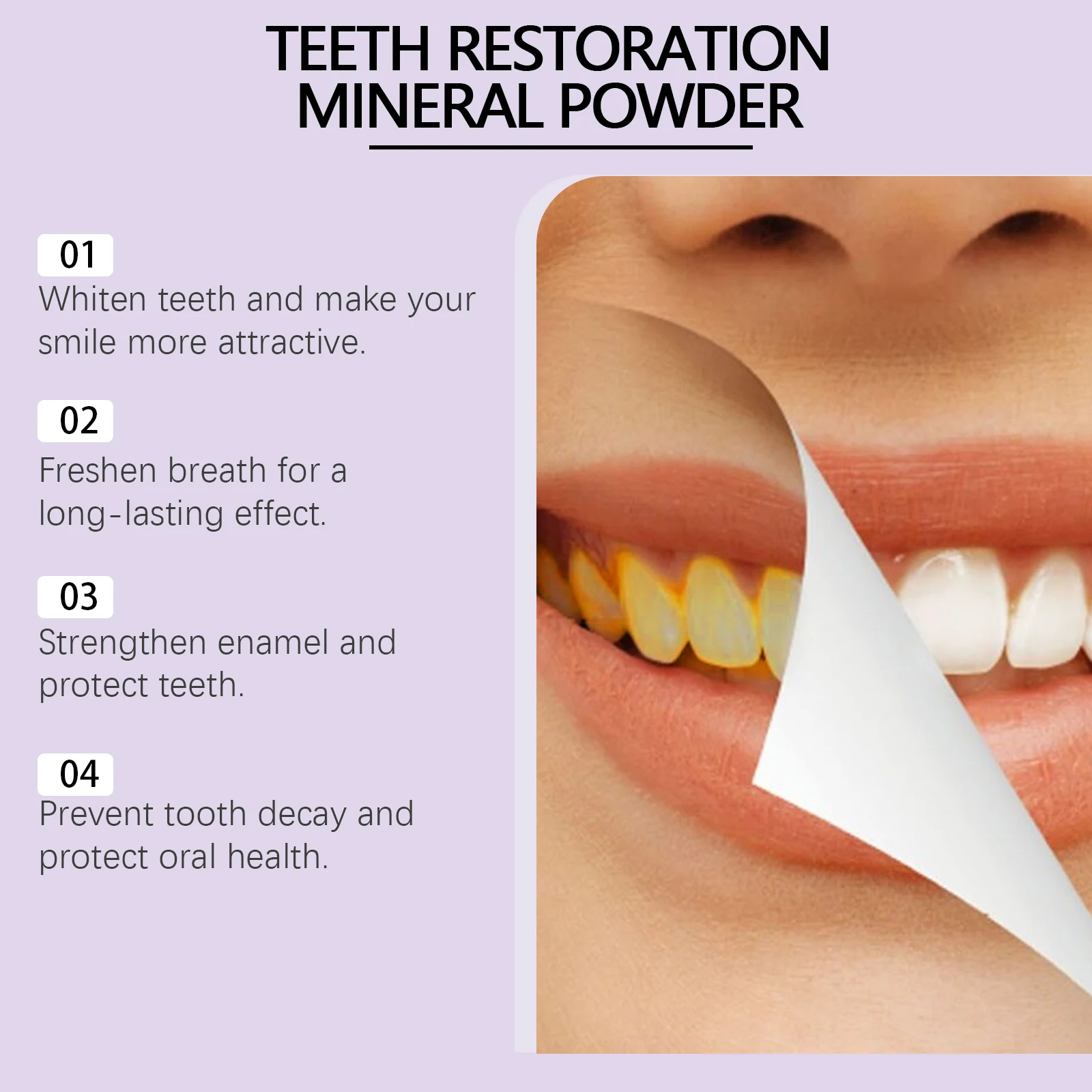 TEETH RESTORATION MINERAL POWDER

01
Whiten teeth and make your smile more attractive.

02
Freshen breath for a long-lasting effect.

03
Strengthen enamel and protect teeth.

04
Prevent tooth decay and protect oral health.