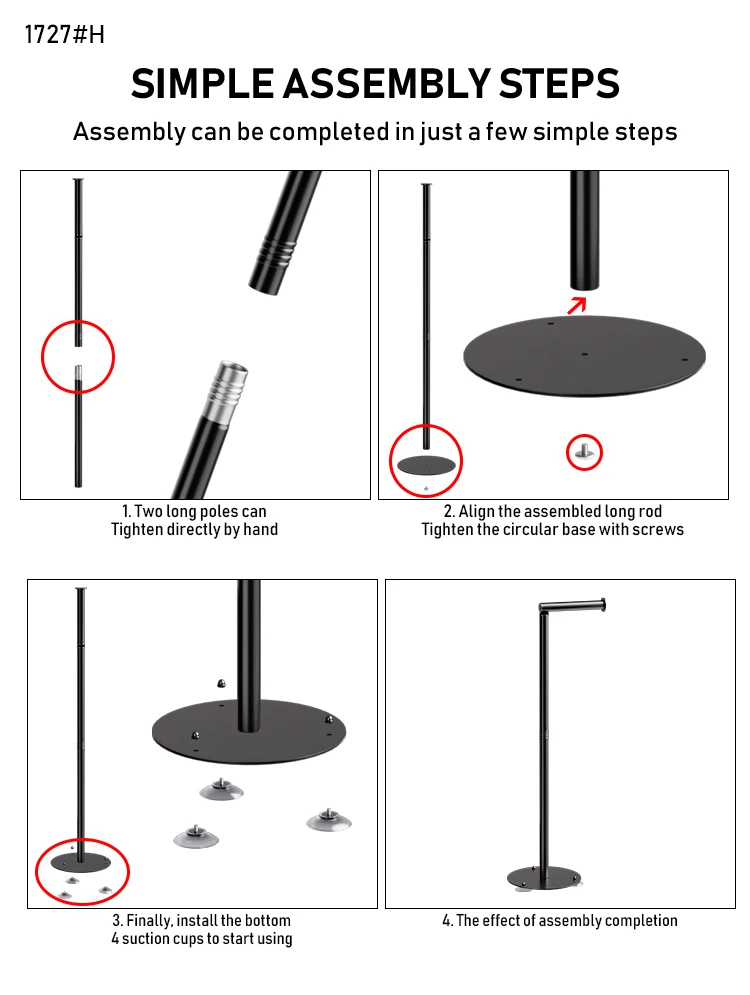 1727#H

SIMPLE ASSEMBLY STEPS

Assembly can be completed in just a few simple steps

1. Two long poles can
Tighten directly by hand

2. Align the assembled long rod
Tighten the circular base with screws

3. Finally, install the bottom
4 suction cups to start using

4. The effect of assembly completion