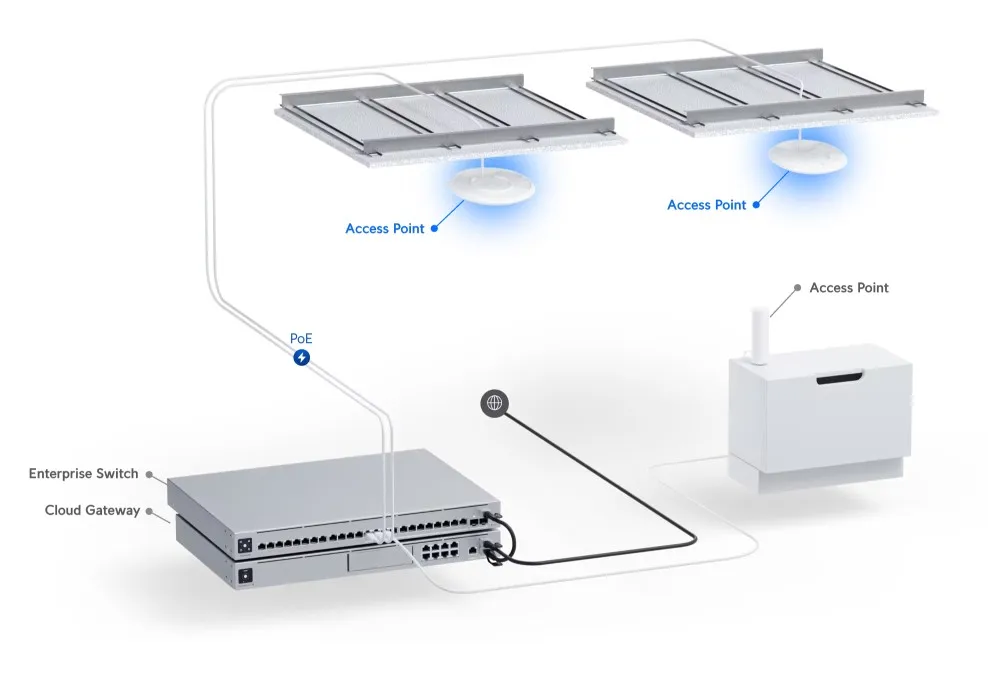 Access Point

Access Point

Access Point

PoE

Enterprise Switch

Cloud Gateway