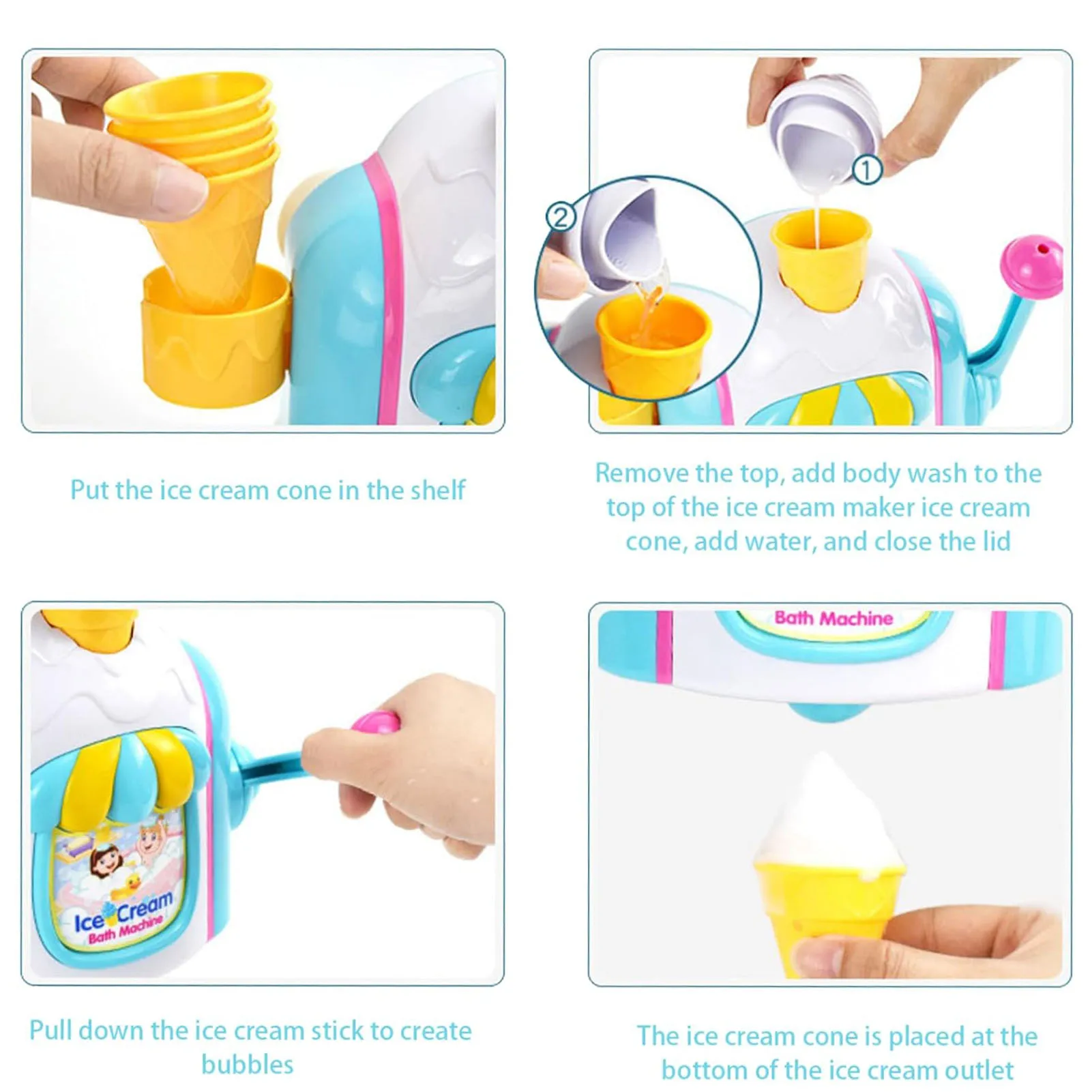 Put the ice cream cone in the shelf

①

②

Remove the top, add body wash to the top of the ice cream maker ice cream cone, add water, and close the lid

Ice Cream
Bath Machine

Pull down the ice cream stick to create bubbles

Bath Machine

The ice cream cone is placed at the bottom of the ice cream outlet