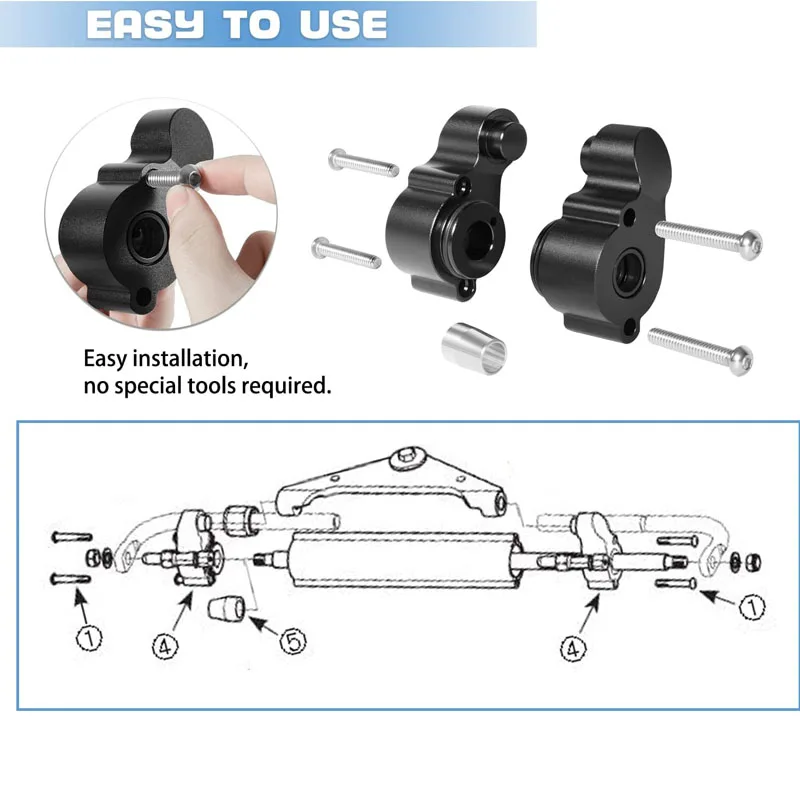 EASY TO USE

Easy installation,
no special tools required.

1
4
5
4
1