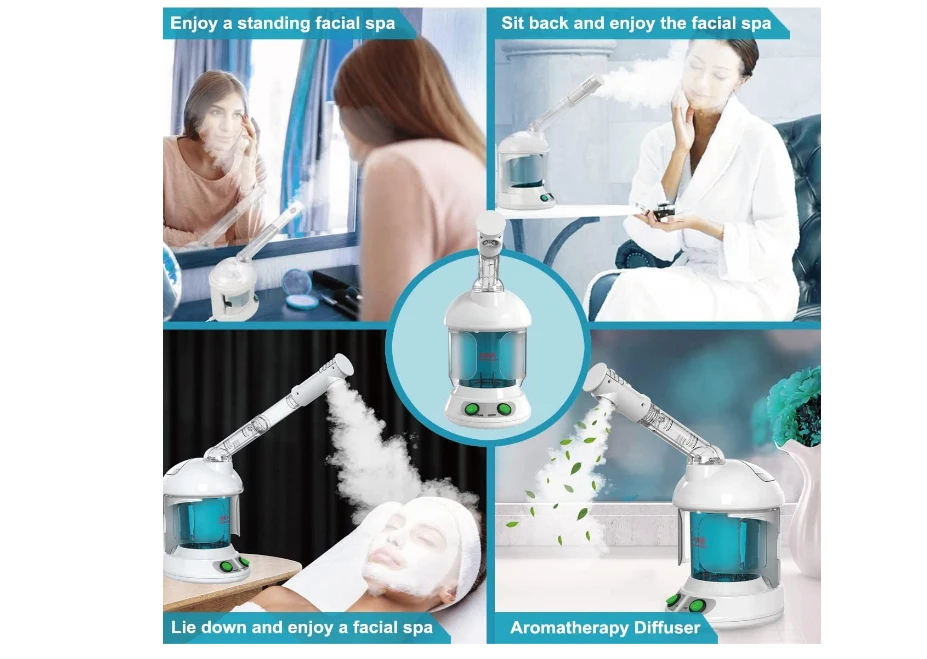 Enjoy a standing facial spa

Sit back and enjoy the facial spa

Lie down and enjoy a facial spa

Aromatherapy Diffuser