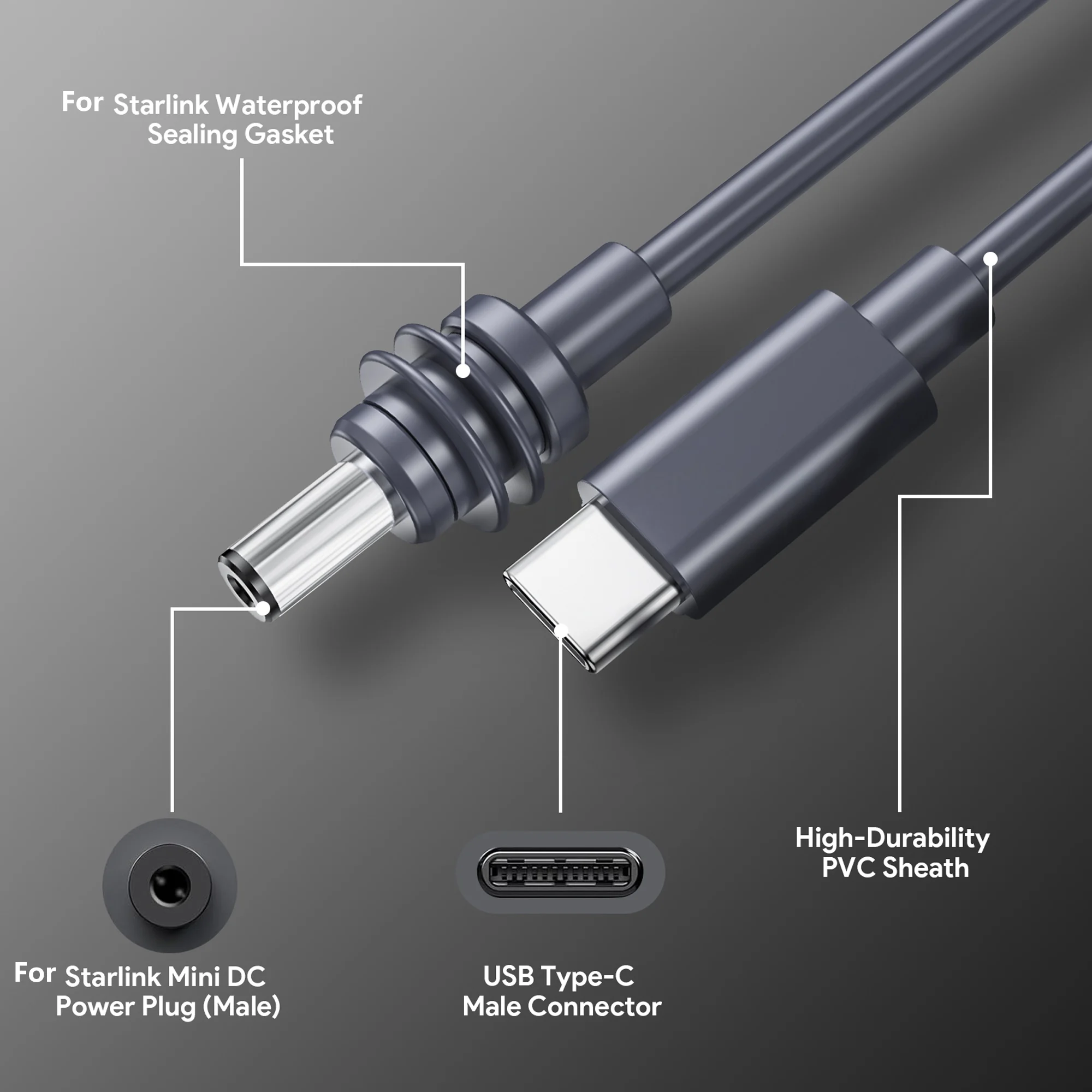 For Starlink Waterproof Sealing Gasket

High-Durability PVC Sheath

For Starlink Mini DC Power Plug (Male)

USB Type-C Male Connector