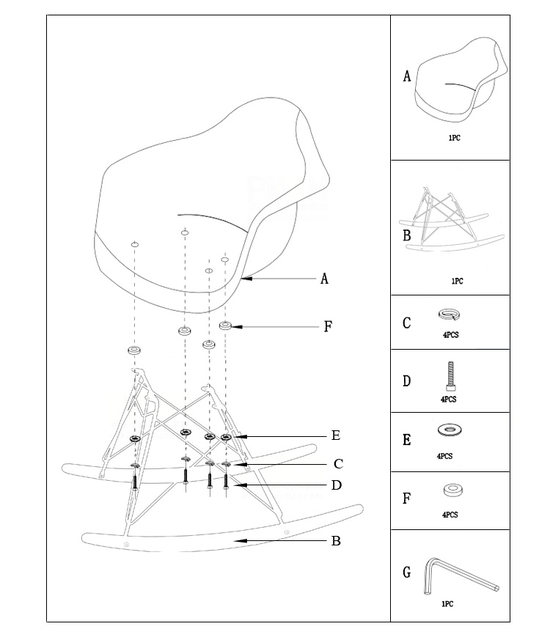 A

F

E

C

D

B

A

1PC

B

1PC

C

4PCS

D

4PCS

E

4PCS

F

4PCS

G

1PC